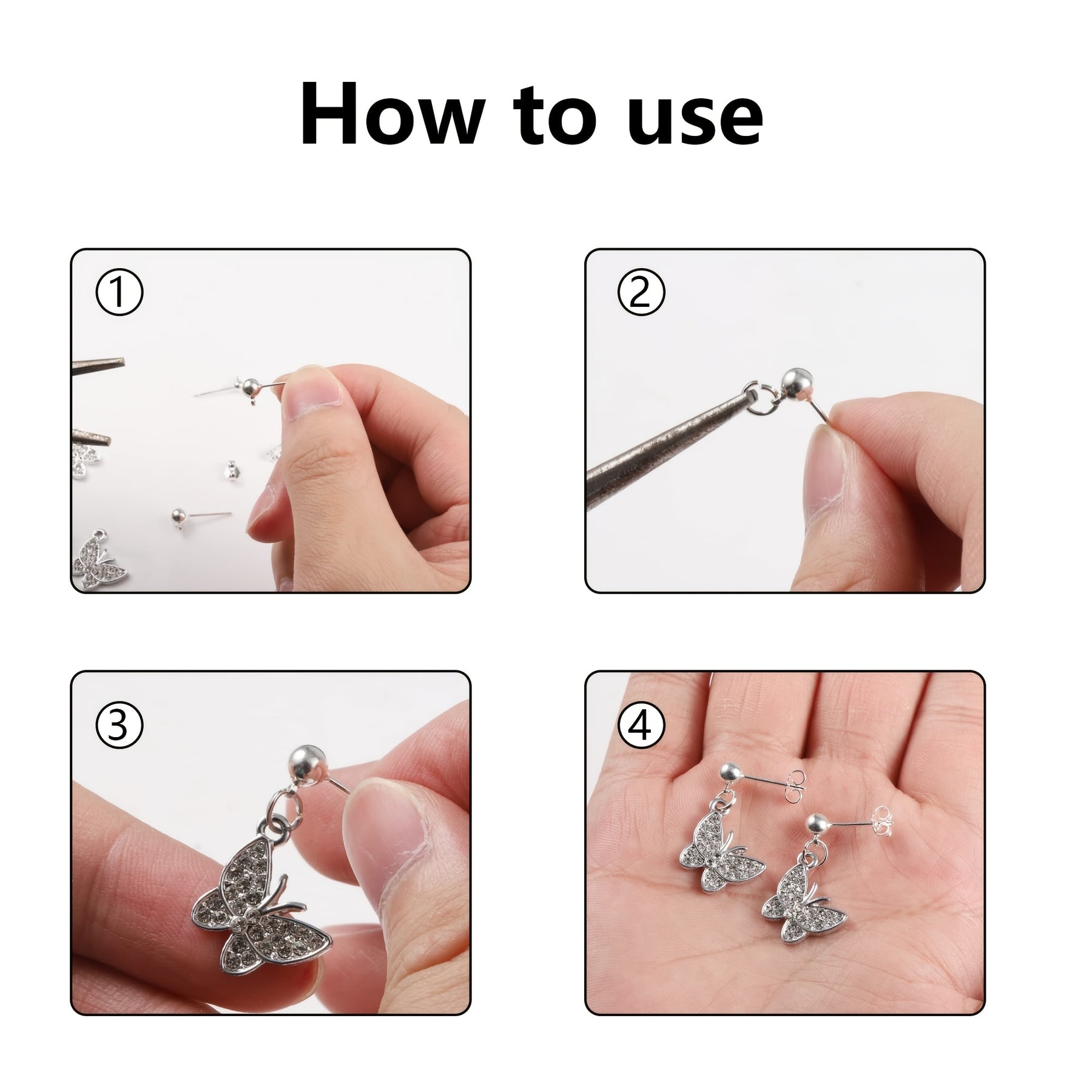 How to use

①

②

③

④