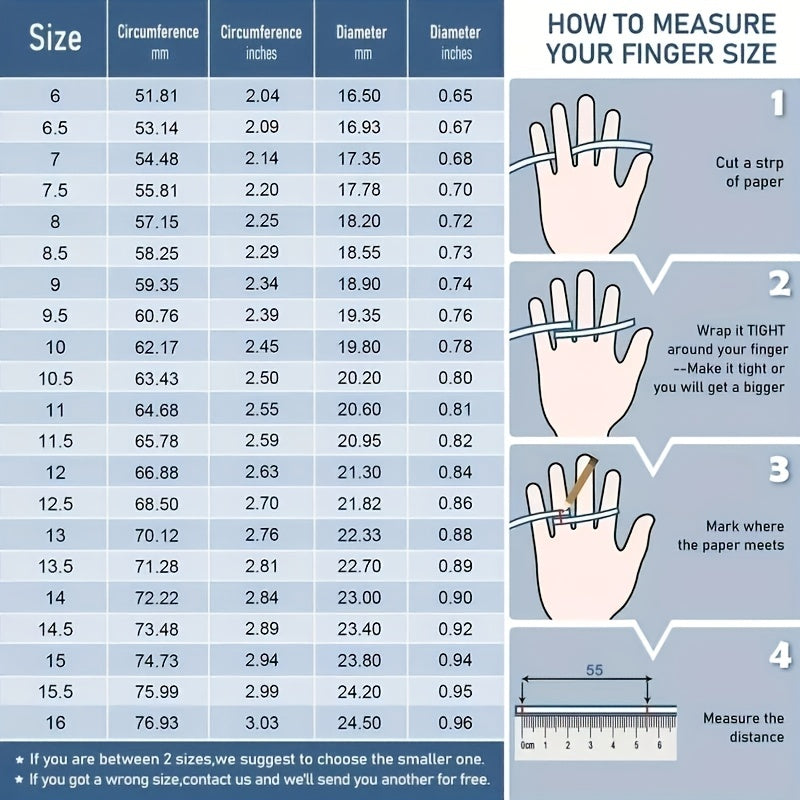 | Size | Circumference mm | Circumference inches | Diameter mm | Diameter inches |
|---|---|---|---|---|
| 6 | 51.81 | 2.04 | 16.50 | 0.65 |
| 6.5 | 53.14 | 2.09 | 16.93 | 0.67 |
| 7 | 54.48 | 2.14 | 17.35 | 0.68 |
| 7.5 | 55.81 | 2.20 | 17.78 | 0.70 |
| 8 | 57.15 | 2.25 | 18.20 | 0.72 |
| 8.5 | 58.25 | 2.29 | 18.55 | 0.73 |
| 9 | 59.35 | 2.34 | 18.90 | 0.74 |
| 9.5 | 60.76 | 2.39 | 19.35 | 0.76 |
| 10 | 62.17 | 2.45 | 19.80 | 0.78 |
| 10.5 | 63.43 | 2.50 | 20.20 | 0.80 |
| 11 | 64.68 | 2.55 | 20.60 | 0.81 |
| 11.5 | 65.78 | 2.59 | 20.95 | 0.82 |
| 12 | 66.88 | 2.63 | 21.30 | 0.84 |
| 12.5 | 68.50 | 2.70 | 21.82 | 0.86 |
| 13 | 70.12 | 2.76 | 22.33 | 0.88 |
| 13.5 | 71.28 | 2.81 | 22.70 | 0.89 |
| 14 | 72.22 | 2.84 | 23.00 | 0.90 |
| 14.5 | 73.48 | 2.89 | 23.40 | 0.92 |
| 15 | 74.73 | 2.94 | 23.80 | 0.94 |
| 15.5 | 75.99 | 2.99 | 24.20 | 0.95 |
| 16 | 76.93 | 3.03 | 24.50 | 0.96 |

★ If you are between 2 sizes,we suggest to choose the smaller one.
★ If you got a wrong size,contact us and we'll send you another for free.

HOW TO MEASURE YOUR FINGER SIZE

1
Cut a strp of paper

2
Wrap it TIGHT around your finger --Make it tight or you will get a bigger

3
Mark where the paper meets

4
55
0cm 1 2 3 4 5 6
Measure the distance