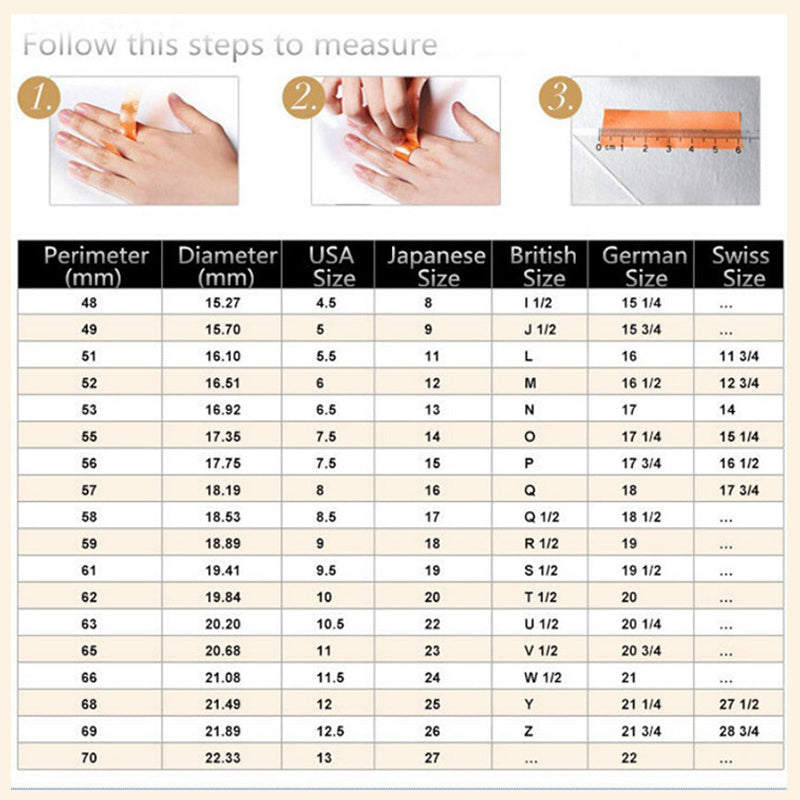 Follow this steps to measure

1.

2.

3.

0 cm 1 2 3 4 5 6

| Perimeter (mm) | Diameter (mm) | USA Size | Japanese Size | British Size | German Size | Swiss Size |
|---|---|---|---|---|---|---|
| 48 | 15.27 | 4.5 | 8 | I 1/2 | 15 1/4 | ... |
| 49 | 15.70 | 5 | 9 | J 1/2 | 15 3/4 | ... |
| 51 | 16.10 | 5.5 | 11 | L | 16 | 11 3/4 |
| 52 | 16.51 | 6 | 12 | M | 16 1/2 | 12 3/4 |
| 53 | 16.92 | 6.5 | 13 | N | 17 | 14 |
| 55 | 17.35 | 7.5 | 14 | O | 17 1/4 | 15 1/4 |
| 56 | 17.75 | 7.5 | 15 | P | 17 3/4 | 16 1/2 |
| 57 | 18.19 | 8 | 16 | Q | 18 | 17 3/4 |
| 58 | 18.53 | 8.5 | 17 | Q 1/2 | 18 1/2 | ... |
| 59 | 18.89 | 9 | 18 | R 1/2 | 19 | ... |
| 61 | 19.41 | 9.5 | 19 | S 1/2 | 19 1/2 | ... |
| 62 | 19.84 | 10 | 20 | T 1/2 | 20 | ... |
| 63 | 20.20 | 10.5 | 22 | U 1/2 | 20 1/4 | ... |
| 65 | 20.68 | 11 | 23 | V 1/2 | 20 3/4 | ... |
| 66 | 21.08 | 11.5 | 24 | W 1/2 | 21 | ... |
| 68 | 21.49 | 12 | 25 | Y | 21 1/4 | 27 1/2 |
| 69 | 21.89 | 12.5 | 26 | Z | 21 3/4 | 28 3/4 |
| 70 | 22.33 | 13 | 27 | ... | 22 | ... |