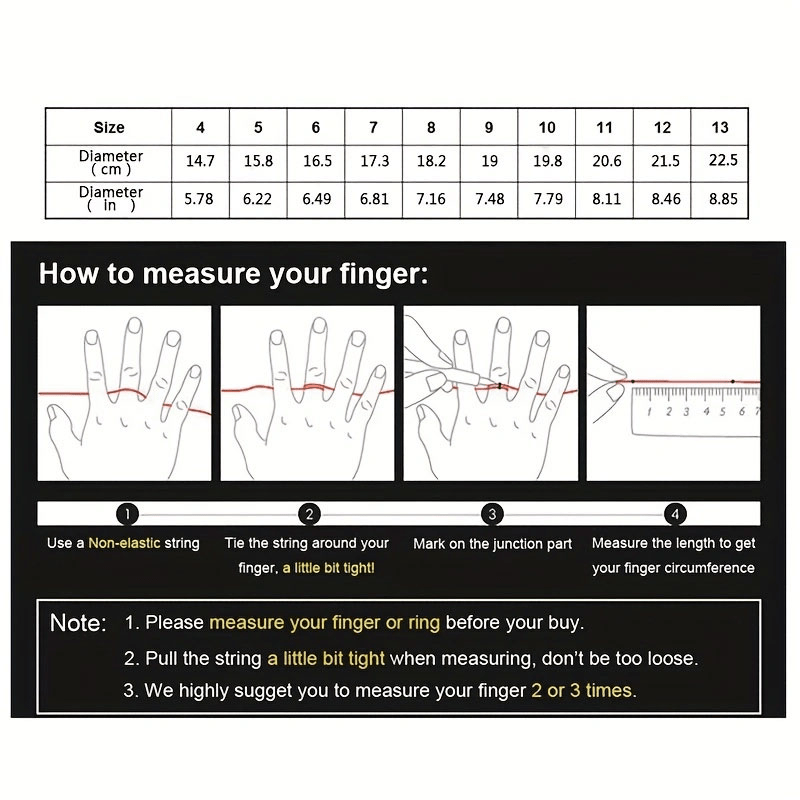 | Size | 4 | 5 | 6 | 7 | 8 | 9 | 10 | 11 | 12 | 13 |
|---|---|---|---|---|---|---|---|---|---|---|
| Diameter ( cm ) | 14.7 | 15.8 | 16.5 | 17.3 | 18.2 | 19 | 19.8 | 20.6 | 21.5 | 22.5 |
| Diameter ( in ) | 5.78 | 6.22 | 6.49 | 6.81 | 7.16 | 7.48 | 7.79 | 8.11 | 8.46 | 8.85 |

How to measure your finger:

1 2 3 4 5 6 7

1 Use a Non-elastic string

2 Tie the string around your finger, a little bit tight!

3 Mark on the junction part

4 Measure the length to get your finger circumference

Note: 1. Please measure your finger or ring before your buy.
2. Pull the string a little bit tight when measuring, don't be too loose.
3. We highly sugget you to measure your finger 2 or 3 times.