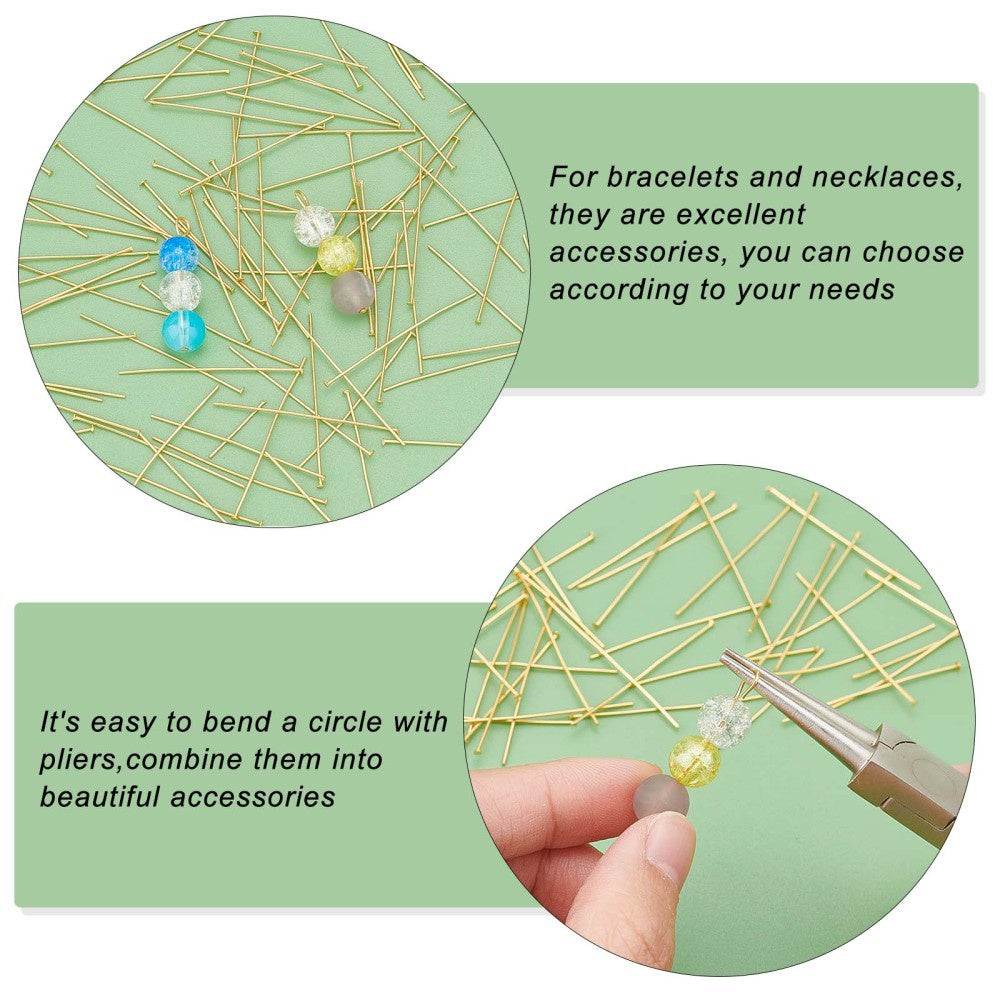 For bracelets and necklaces, they are excellent accessories, you can choose according to your needs

It's easy to bend a circle with pliers,combine them into beautiful accessories