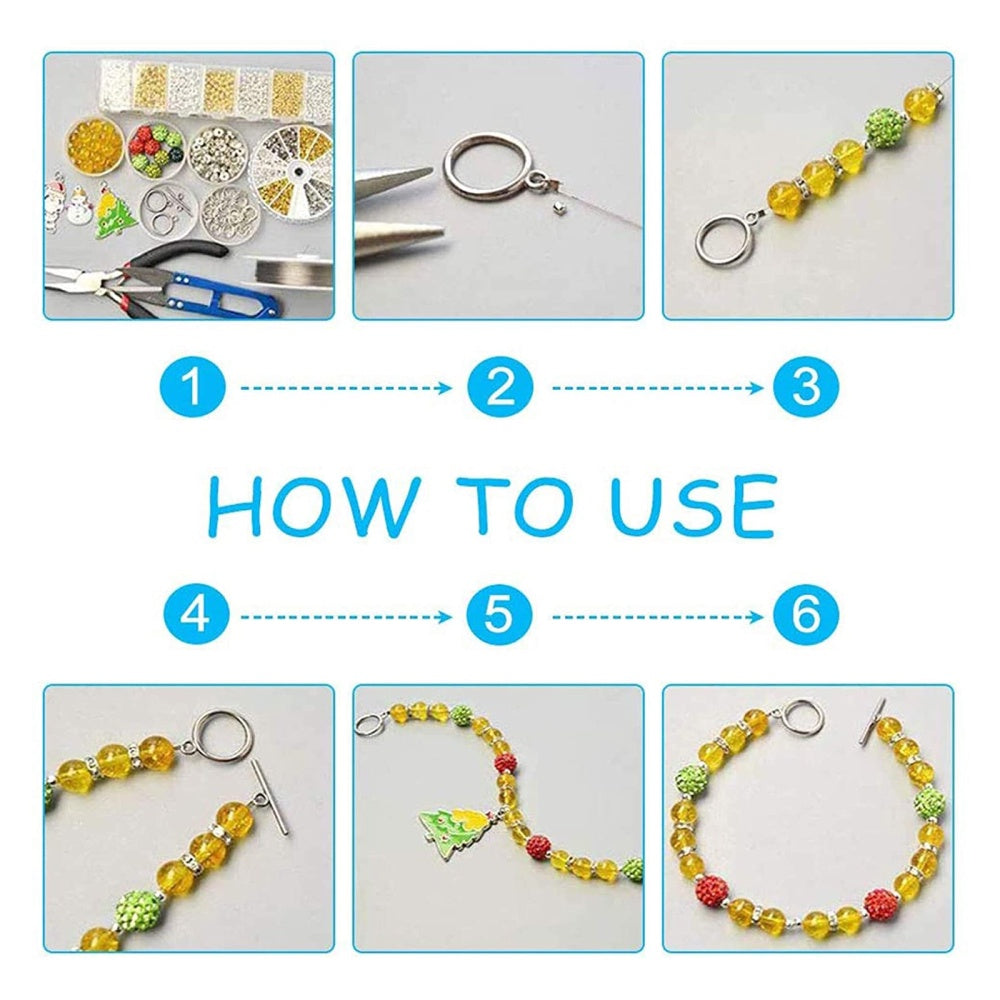 1 2 3

HOW TO USE

4 5 6