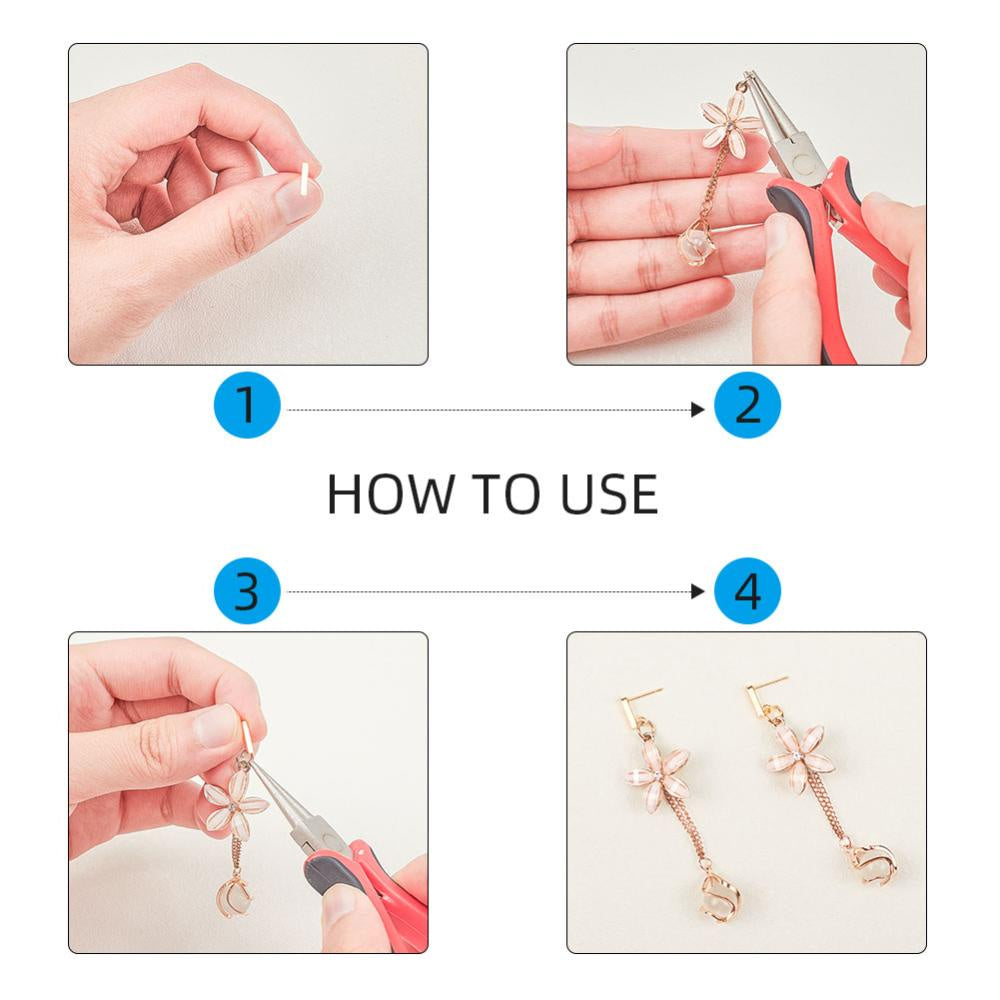 1

2

HOW TO USE

3

4