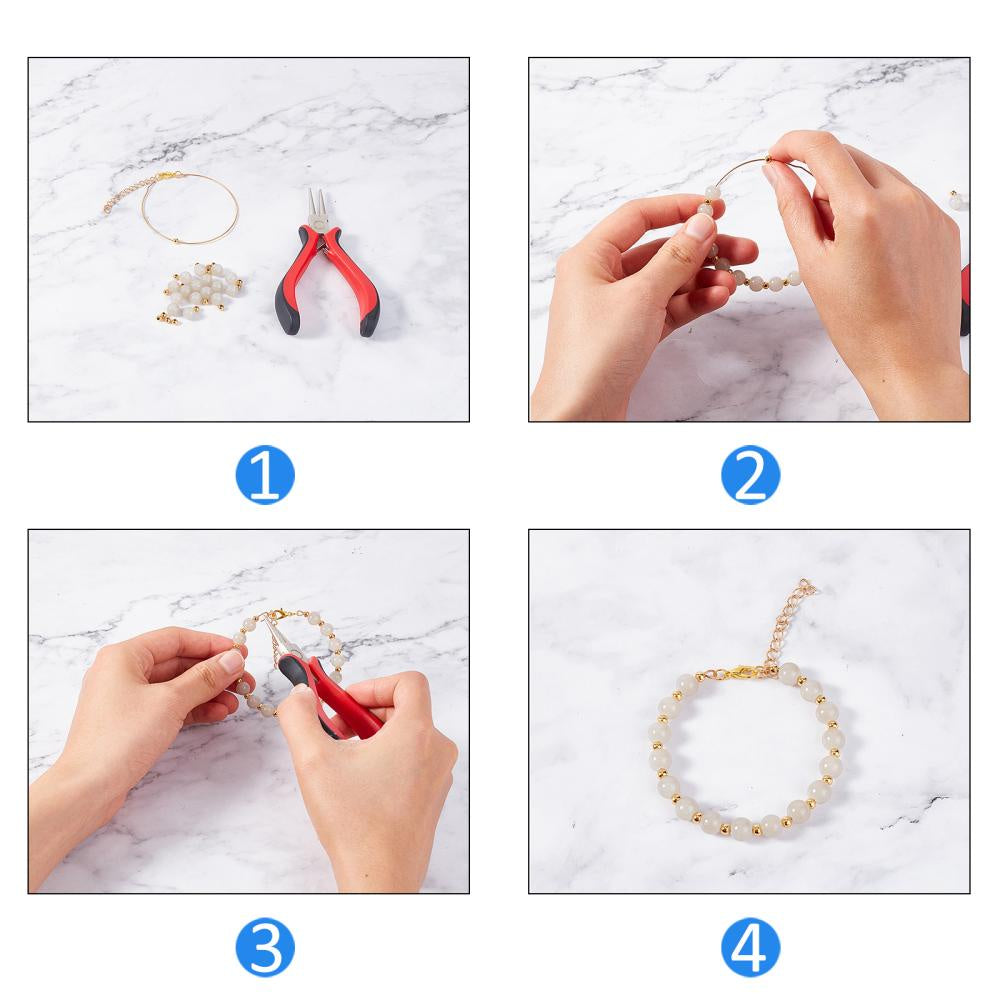 1

2

3

4