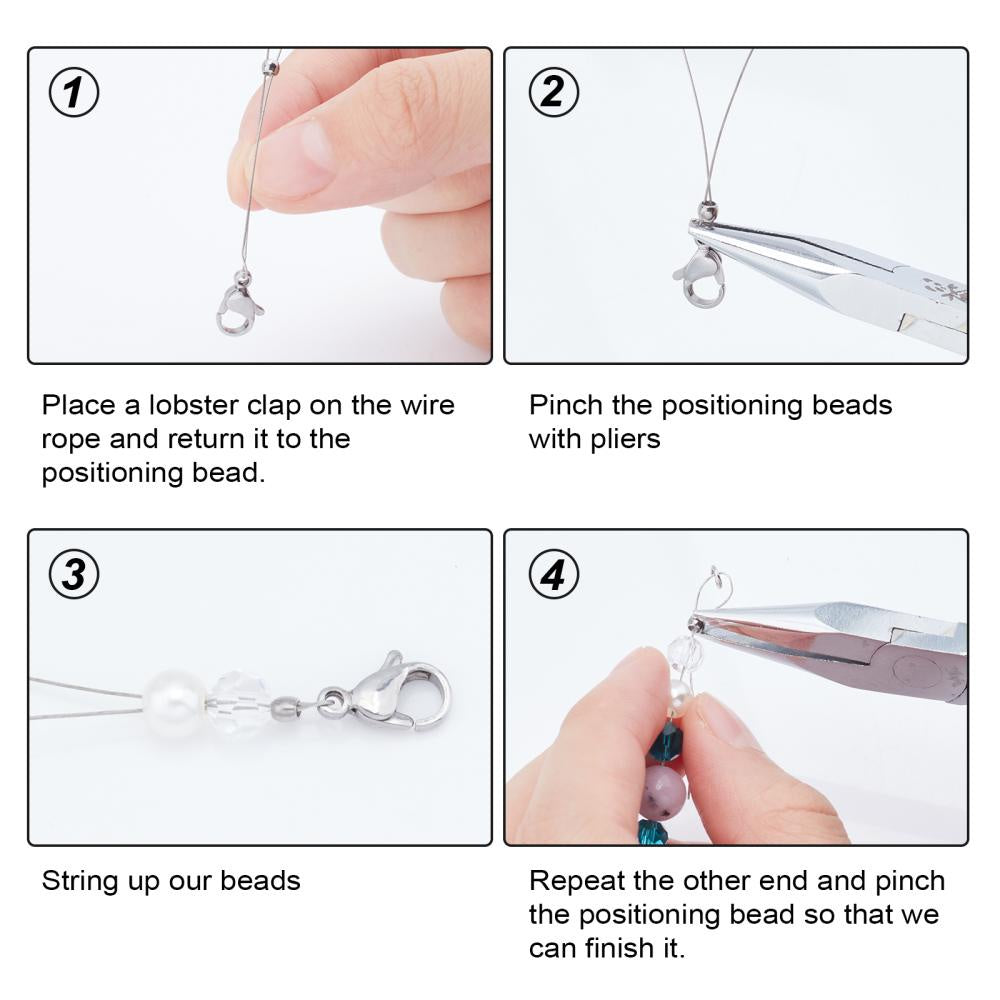 1

Place a lobster clap on the wire rope and return it to the positioning bead.

2

Pinch the positioning beads with pliers

3

String up our beads

4

Repeat the other end and pinch the positioning bead so that we can finish it.