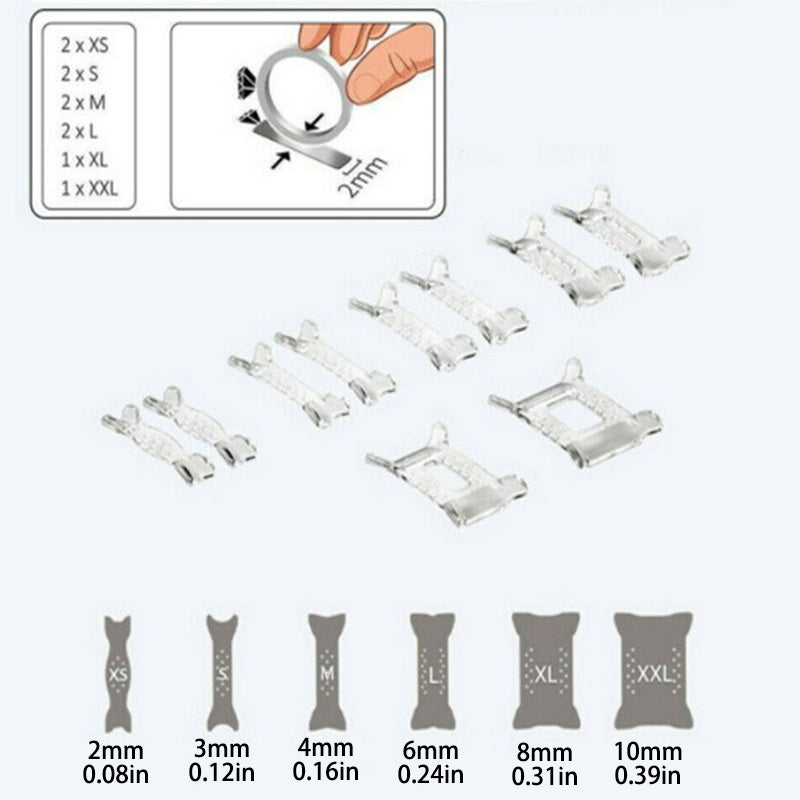 2 x XS
2 x S
2 x M
2 x L
1 x XL
1 x XXL

2mm

XS
2mm
0.08in

S
3mm
0.12in

M
4mm
0.16in

L
6mm
0.24in

XL
8mm
0.31in

XXL
10mm
0.39in