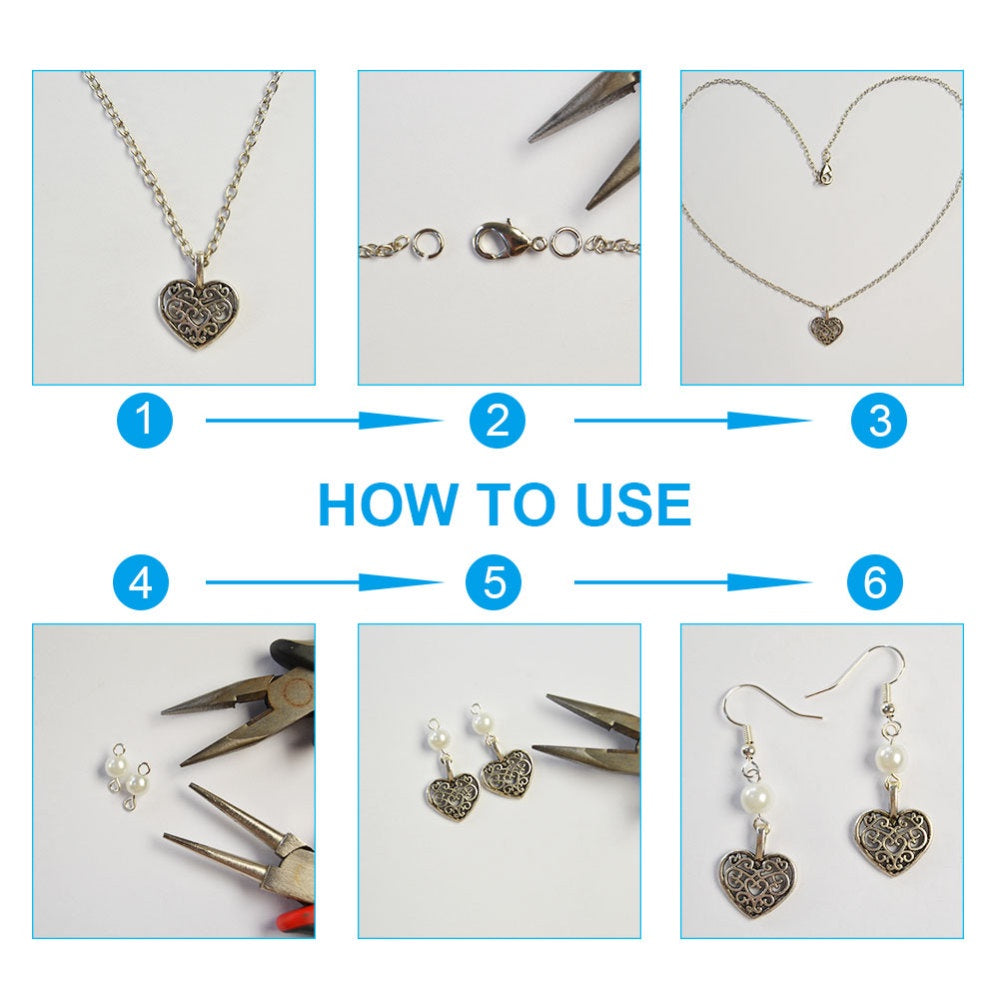 1
2
3
HOW TO USE
4
5
6