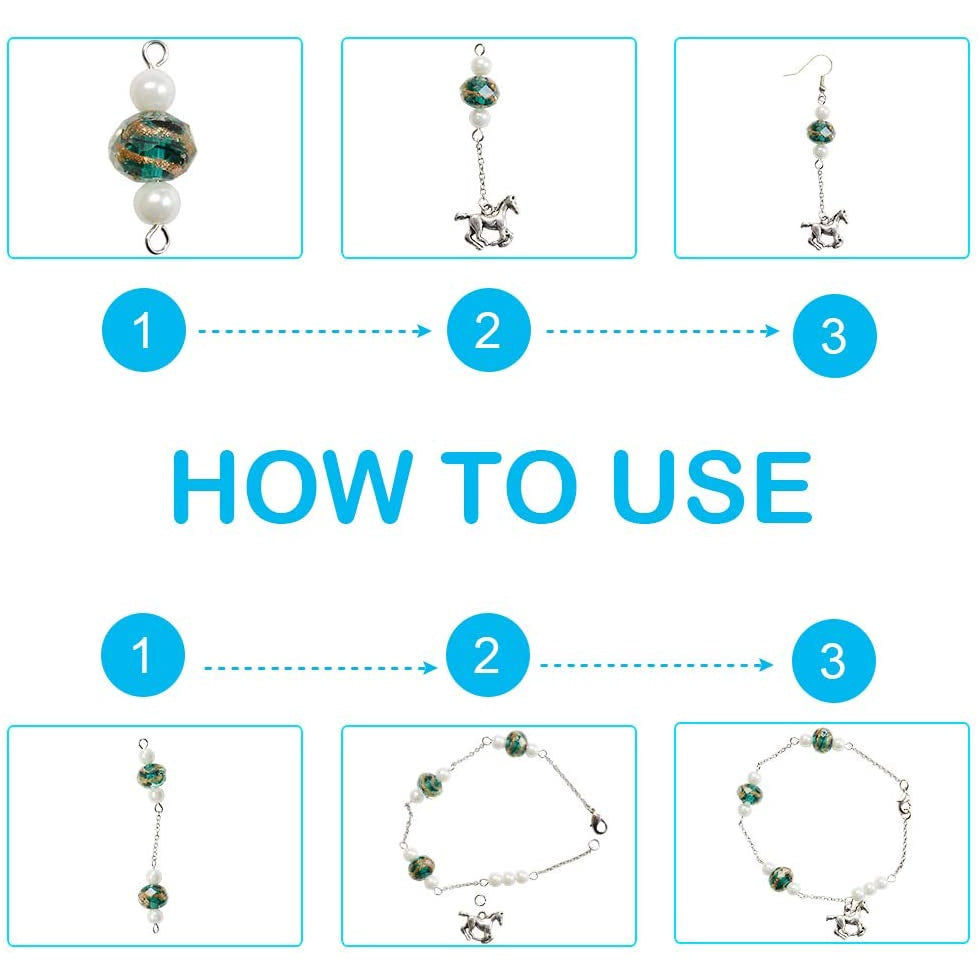 1
2
3

HOW TO USE

1
2
3