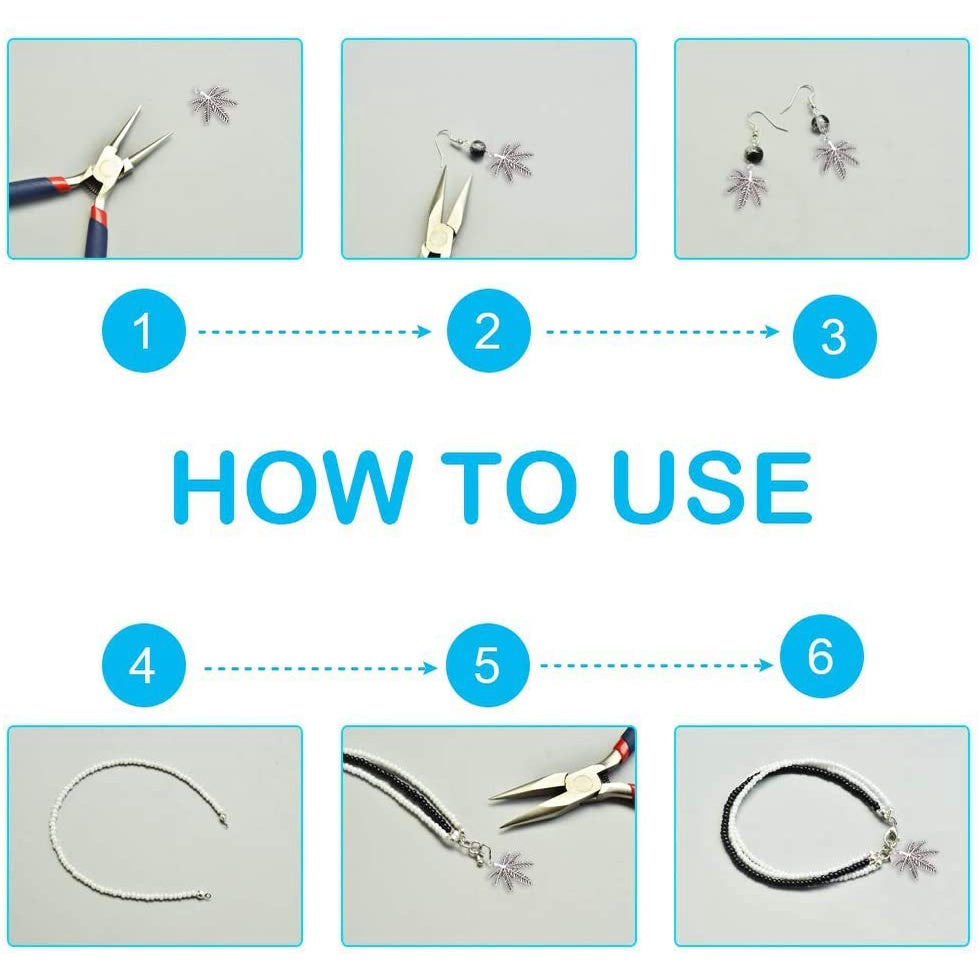 1
2
3

HOW TO USE

4
5
6