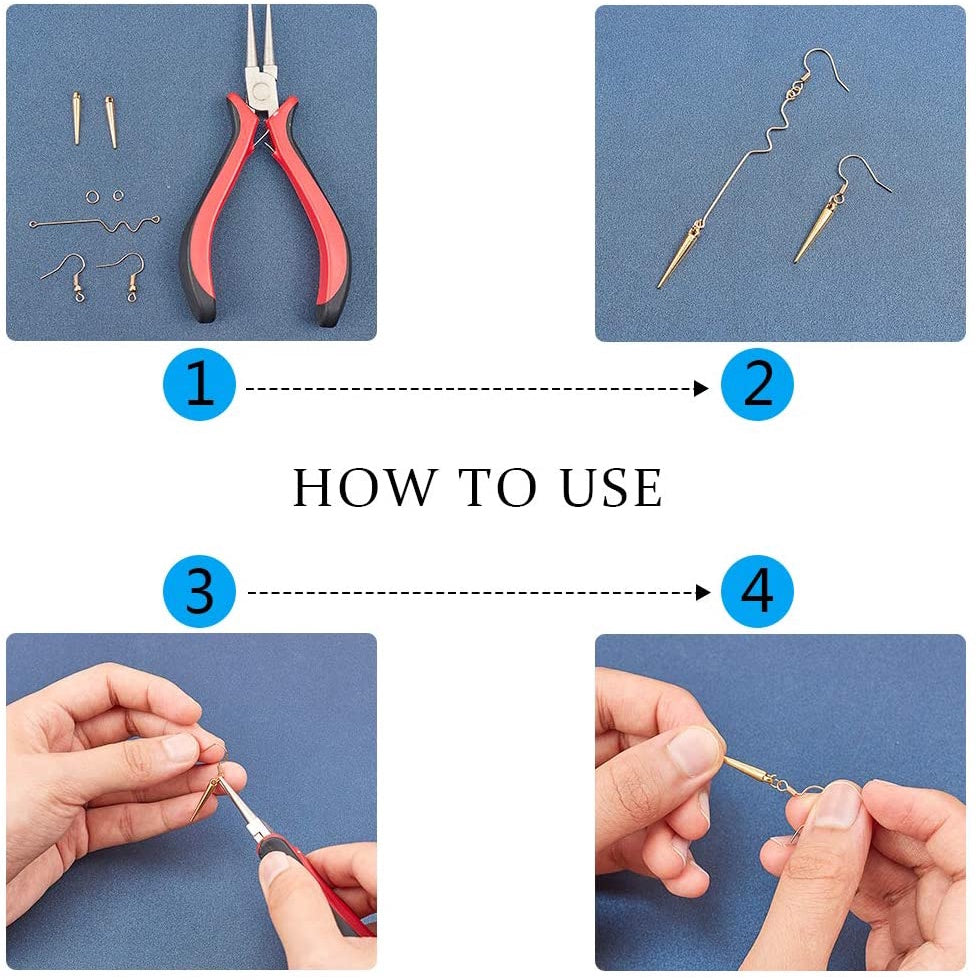 1

2

HOW TO USE

3

4