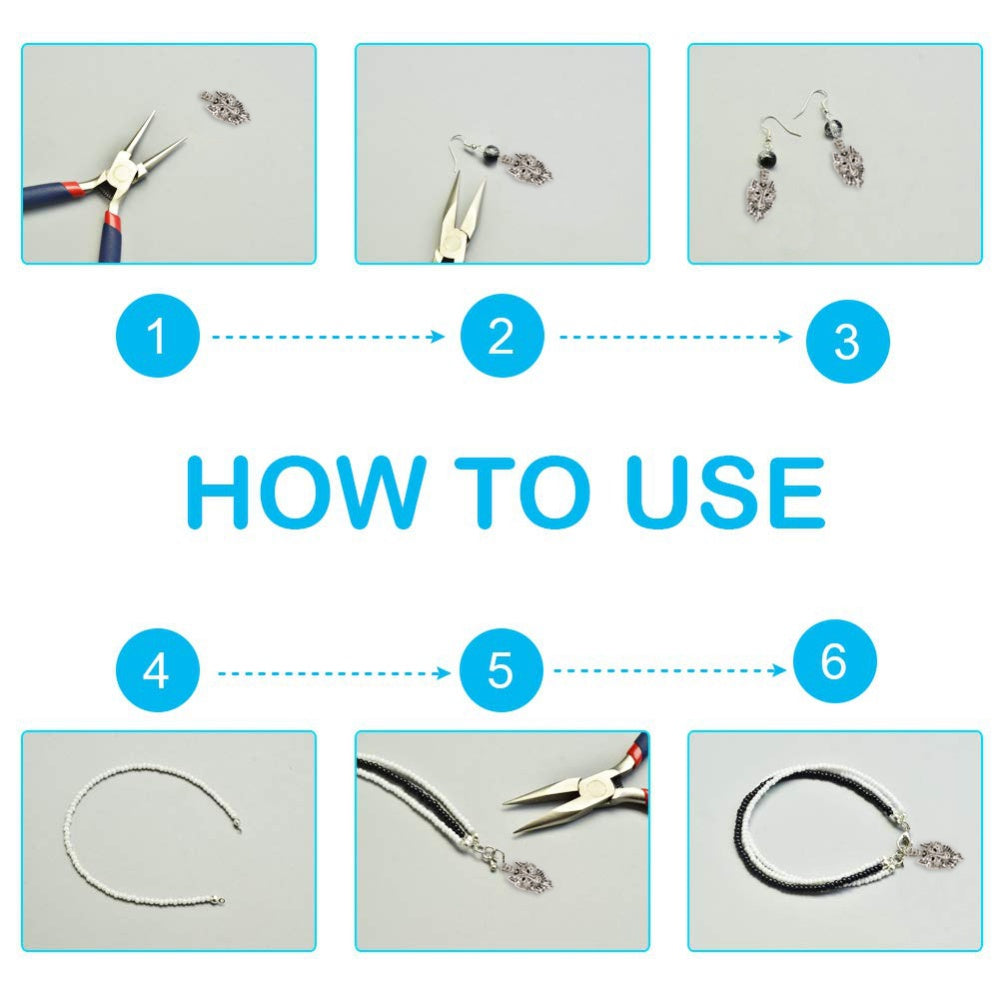 1
2
3

HOW TO USE

4
5
6