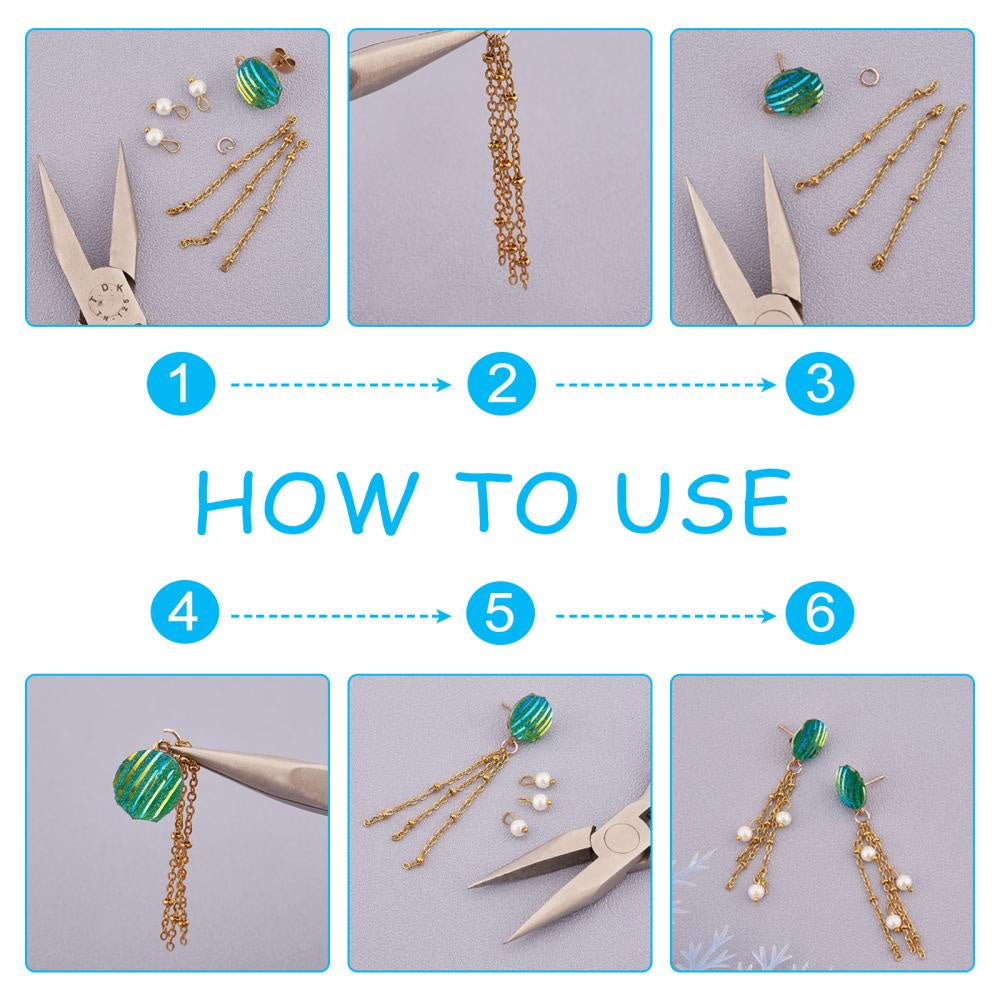 T.D.K
1
2
3
HOW TO USE
4
5
6