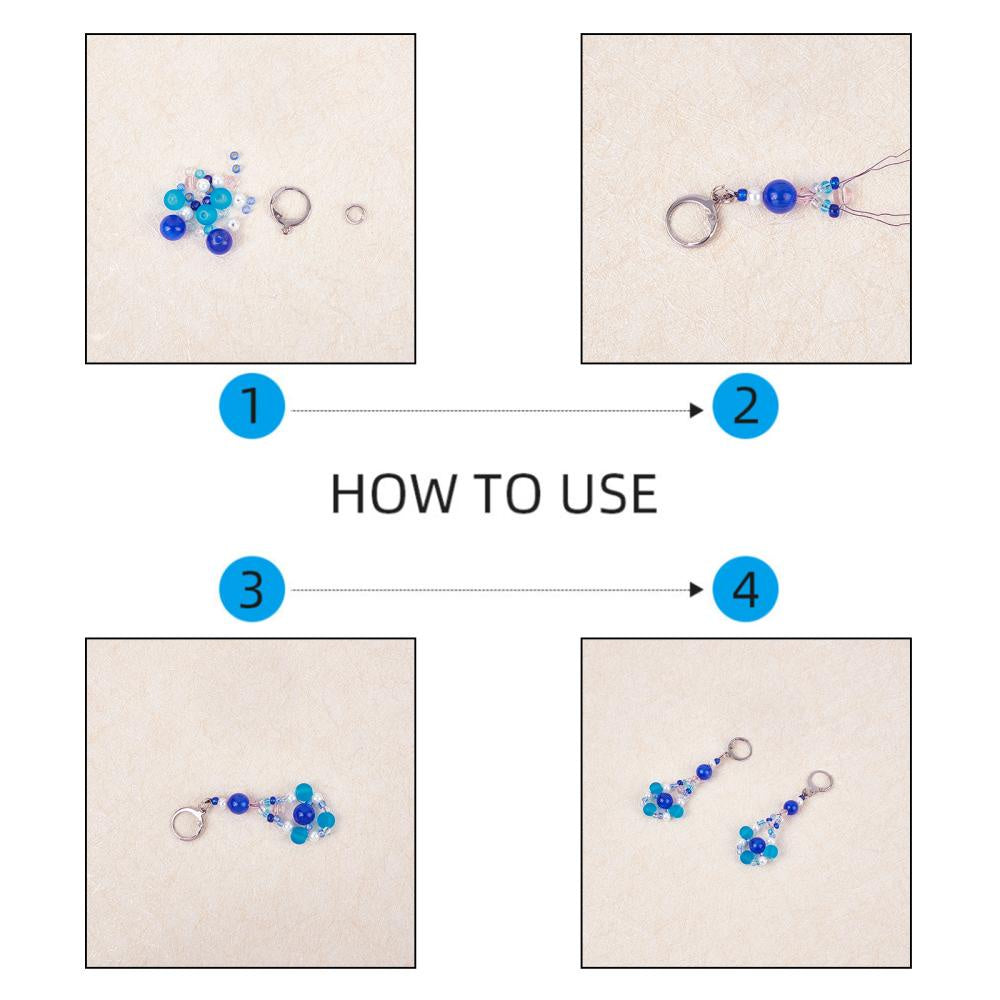 1
2
HOW TO USE
3
4