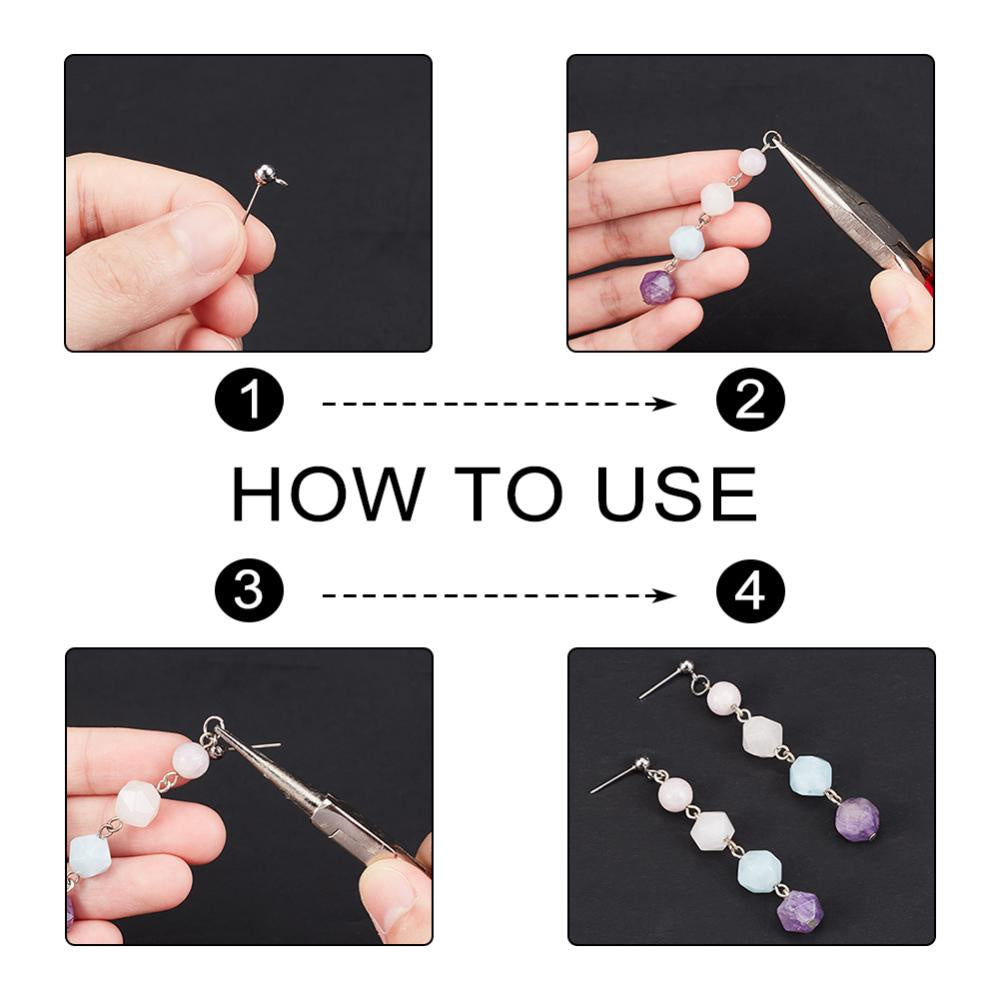 1

2

HOW TO USE

3

4