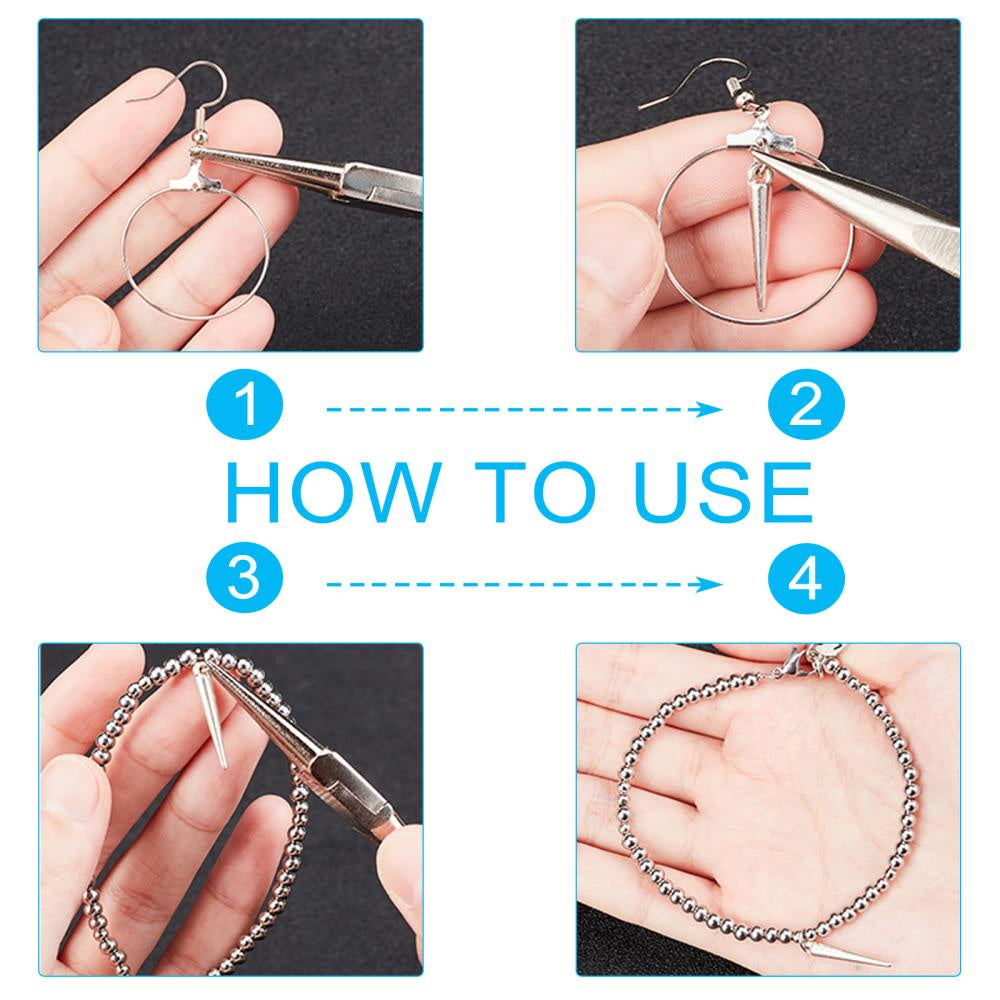 1

2

HOW TO USE

3

4