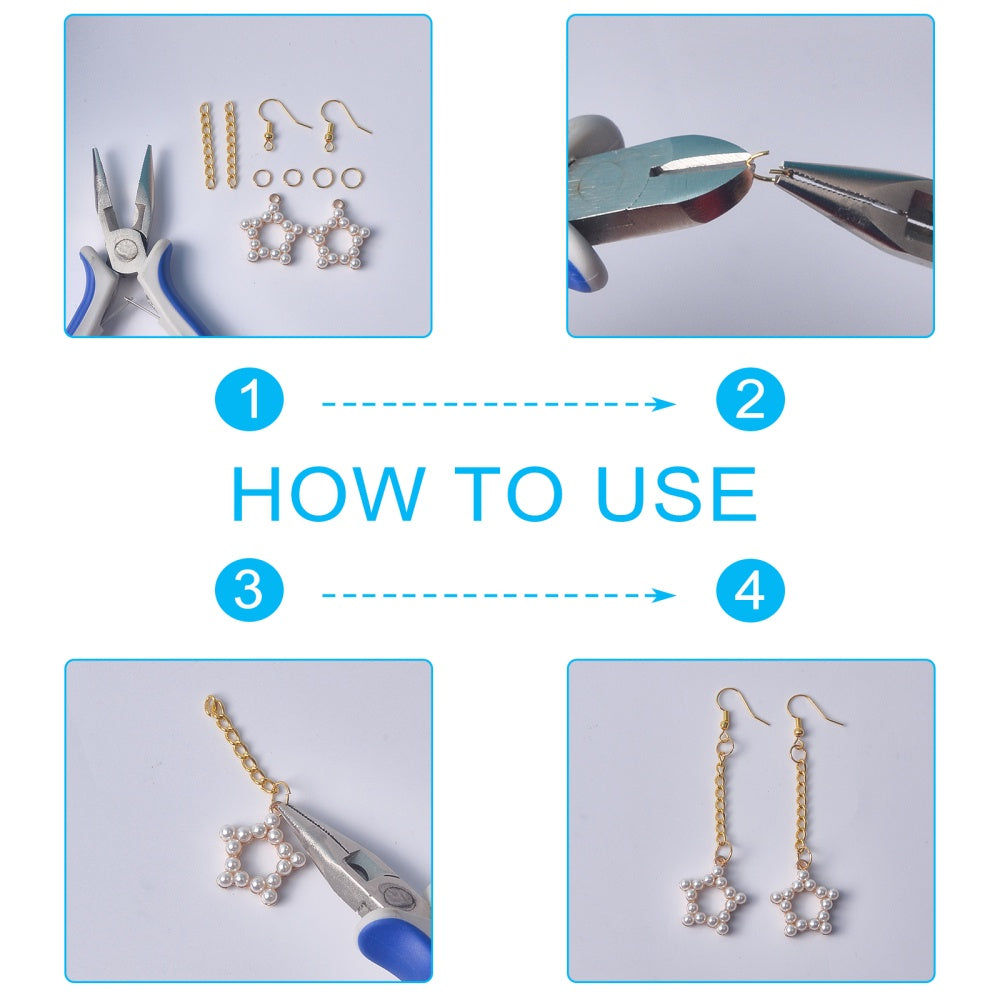 1

2

HOW TO USE

3

4