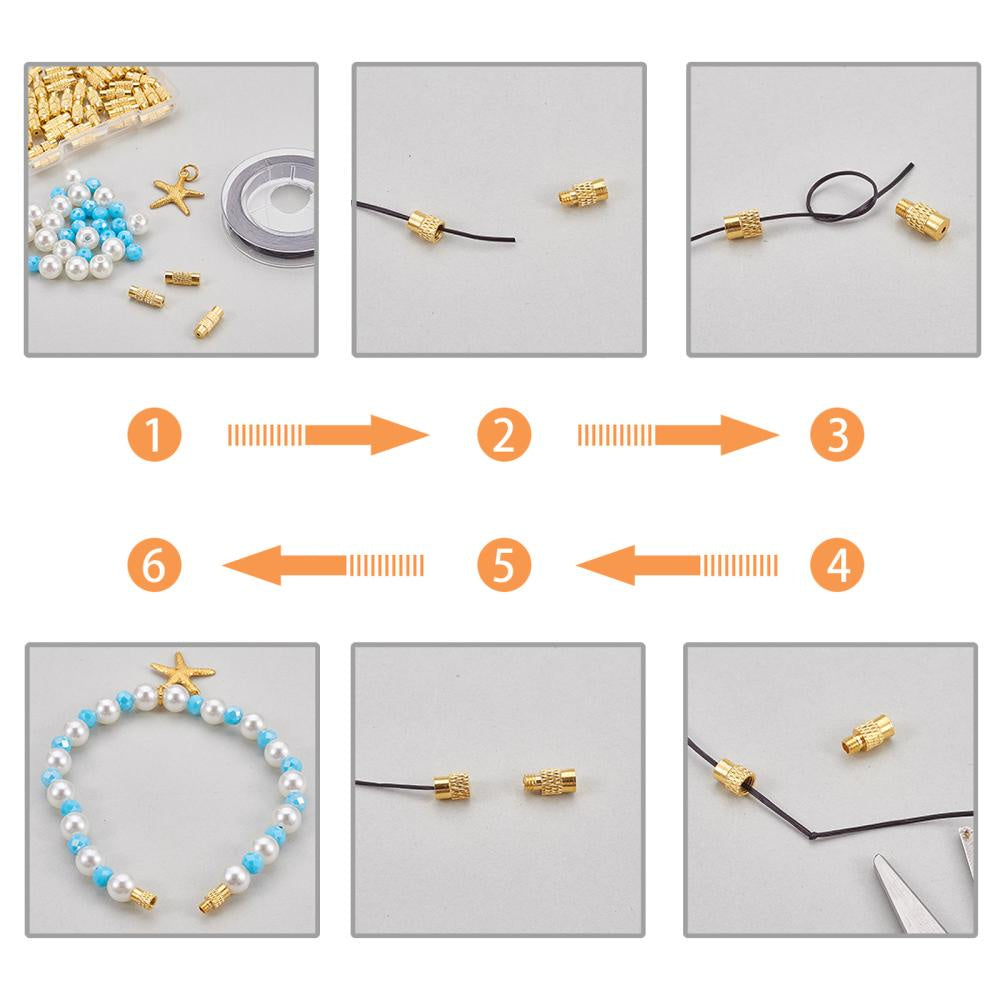 1

2

3

6

5

4