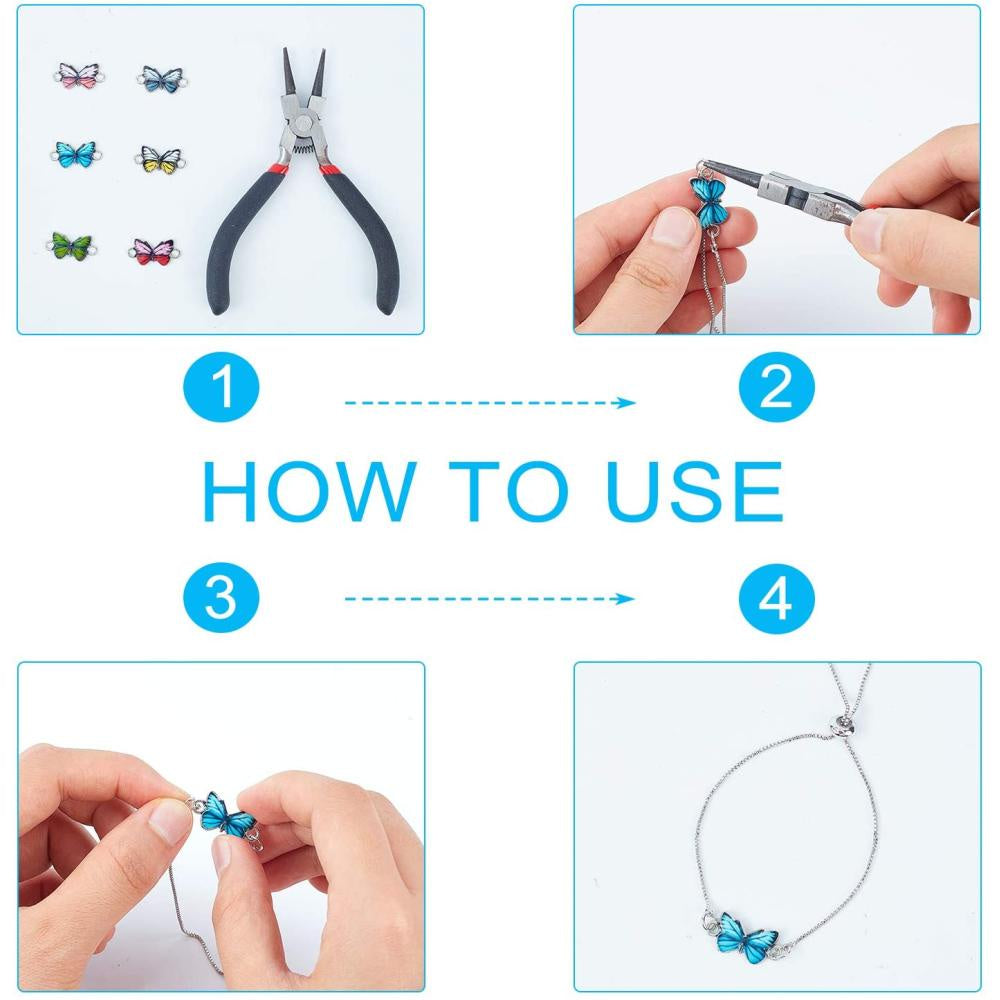 1

2

HOW TO USE

3

4