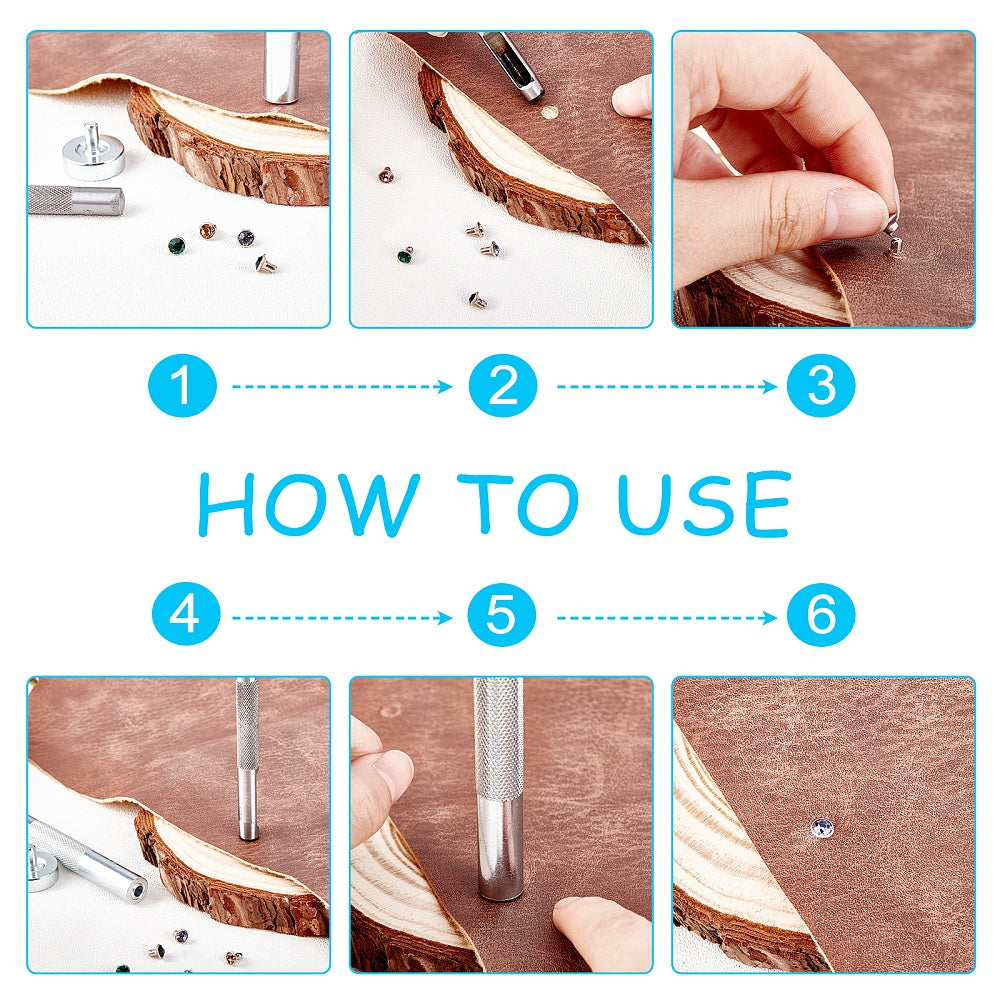 1
2
3
HOW TO USE
4
5
6