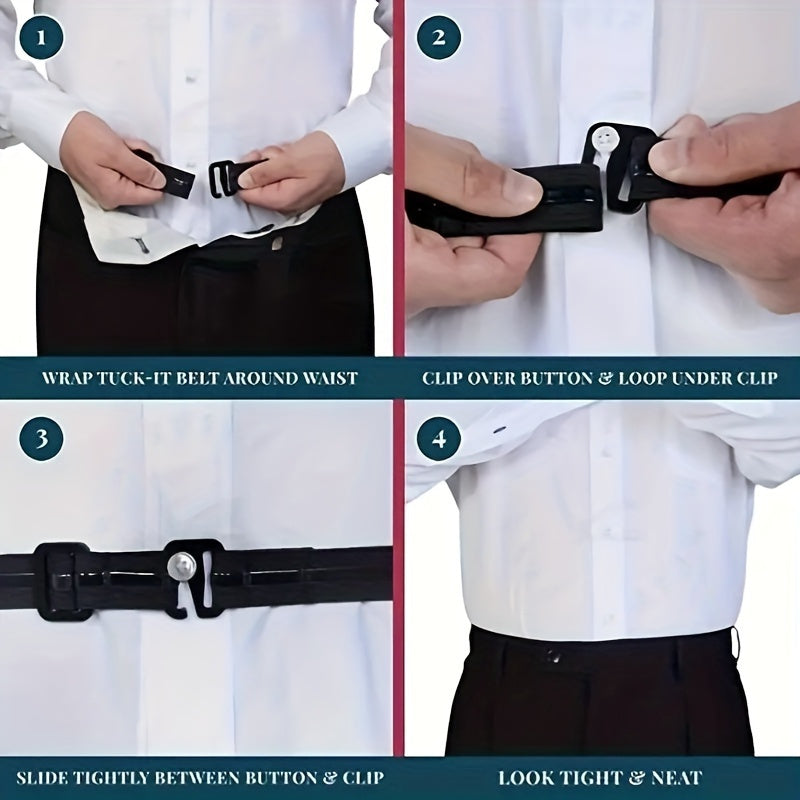 1

WRAP TUCK-IT BELT AROUND WAIST

2

CLIP OVER BUTTON & LOOP UNDER CLIP

3

SLIDE TIGHTLY BETWEEN BUTTON & CLIP

4

LOOK TIGHT & NEAT