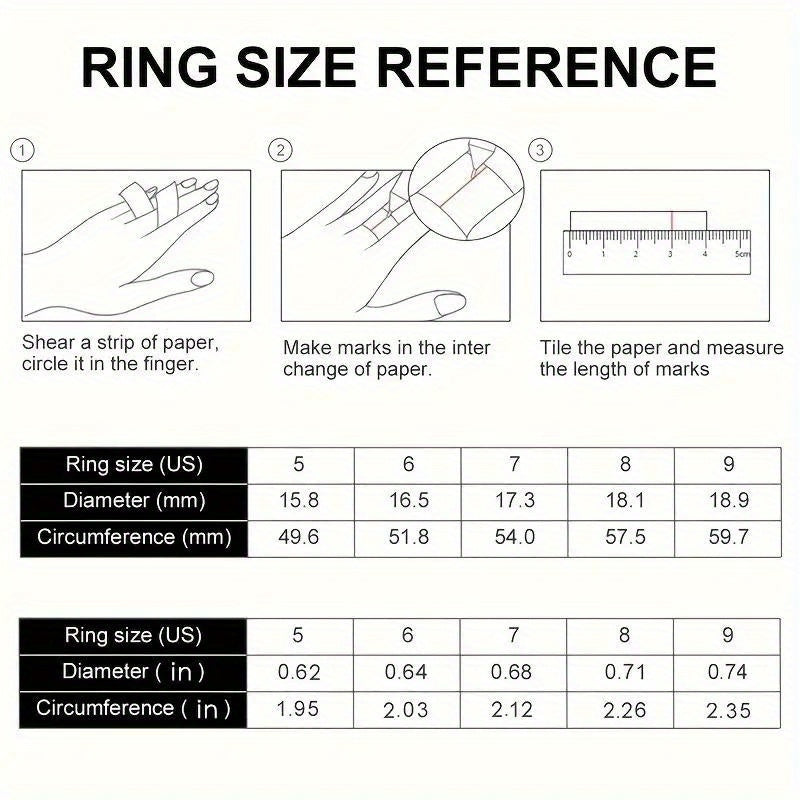 RING SIZE REFERENCE

①

Shear a strip of paper, circle it in the finger.

②

Make marks in the inter change of paper.

③

0 1 2 3 4 5cm

Tile the paper and measure the length of marks

| Ring size (US) | 5 | 6 | 7 | 8 | 9 |
|---|---|---|---|---|---|
| Diameter (mm) | 15.8 | 16.5 | 17.3 | 18.1 | 18.9 |
| Circumference (mm) | 49.6 | 51.8 | 54.0 | 57.5 | 59.7 |

| Ring size (US) | 5 | 6 | 7 | 8 | 9 |
|---|---|---|---|---|---|
| Diameter ( in ) | 0.62 | 0.64 | 0.68 | 0.71 | 0.74 |
| Circumference ( in ) | 1.95 | 2.03 | 2.12 | 2.26 | 2.35 |