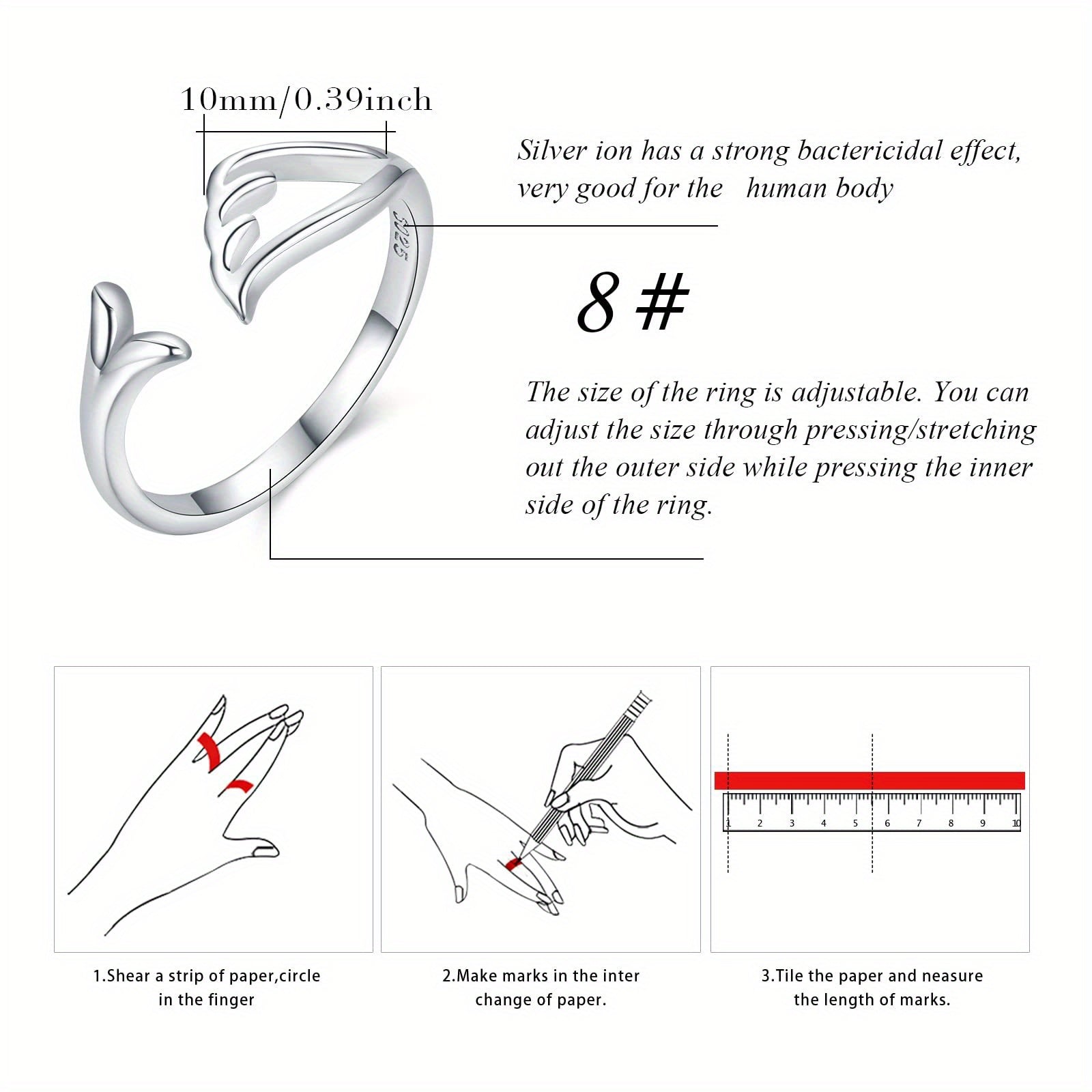 10mm/0.39inch

S925

Silver ion has a strong bactericidal effect, very good for the human body

8 #

The size of the ring is adjustable. You can adjust the size through pressing/stretching out the outer side while pressing the inner side of the ring.

1 2 3 4 5 6 7 8 9 10

1.Shear a strip of paper,circle in the finger

2.Make marks in the inter change of paper.

3.Tile the paper and neasure the length of marks.