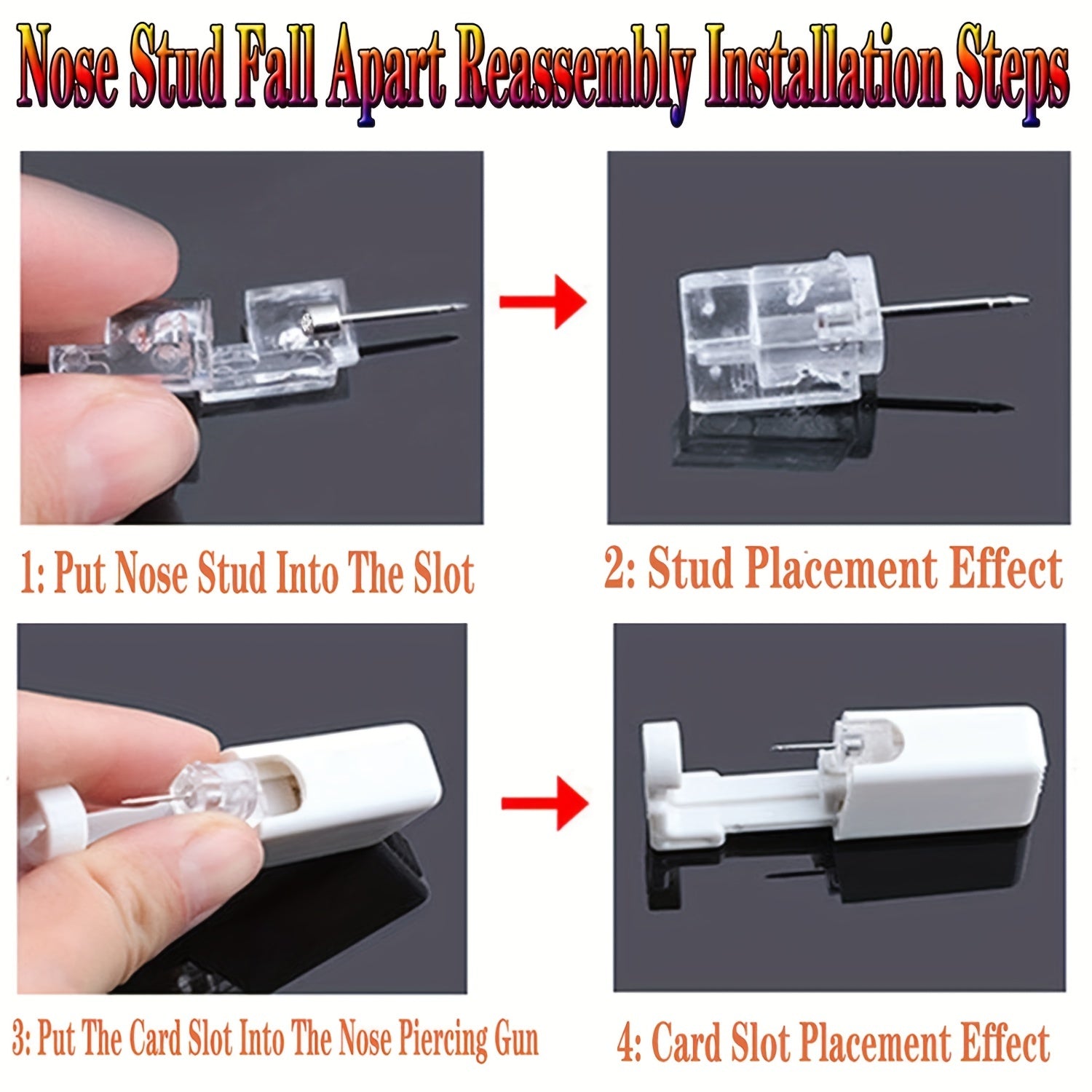 Nose Stud Fall Apart Reassembly Installation Steps

1: Put Nose Stud Into The Slot

2: Stud Placement Effect

3: Put The Card Slot Into The Nose Piercing Gun

4: Card Slot Placement Effect