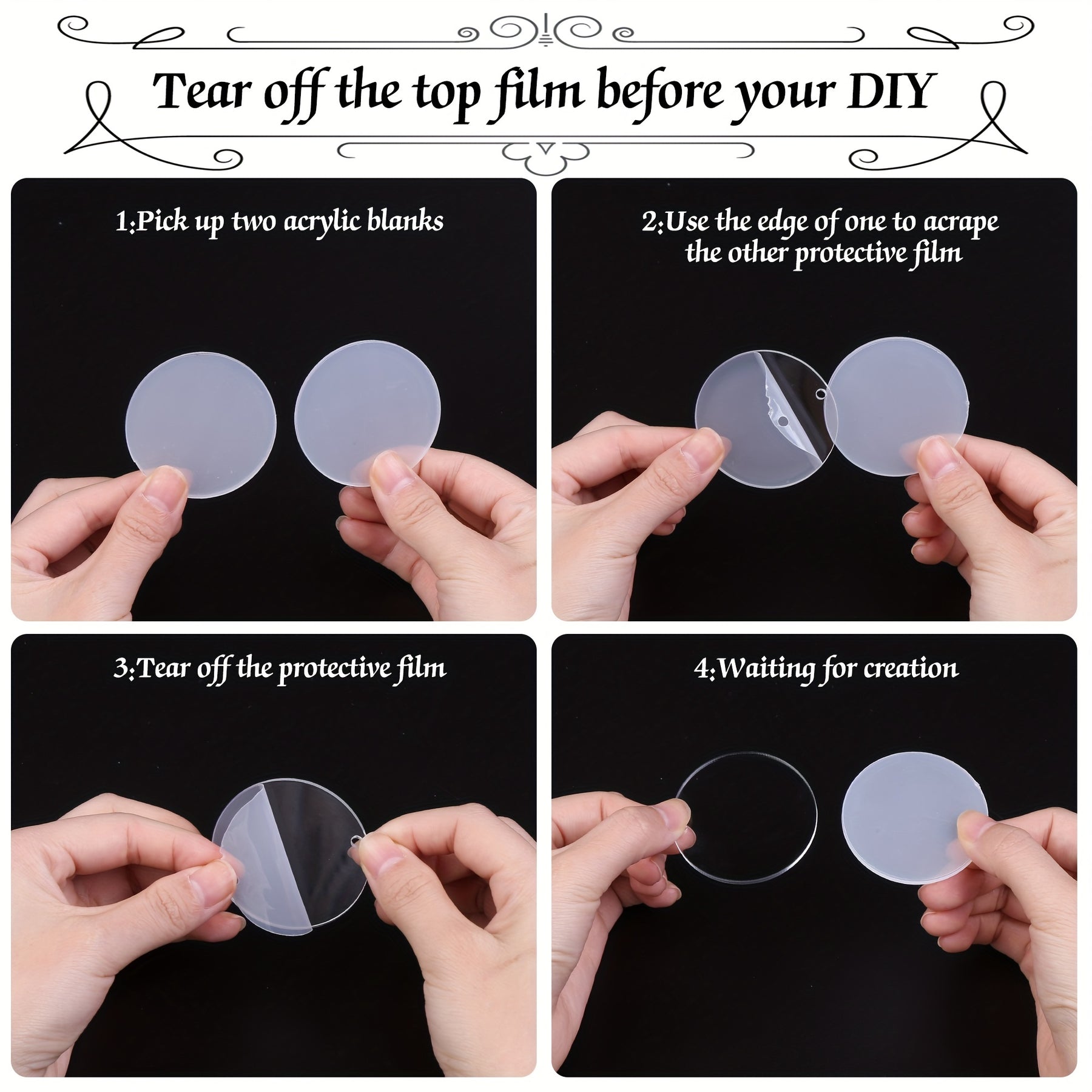 Tear off the top film before your DIY

1:Pick up two acrylic blanks

2:Use the edge of one to acrape the other protective film

3:Tear off the protective film

4:Waiting for creation