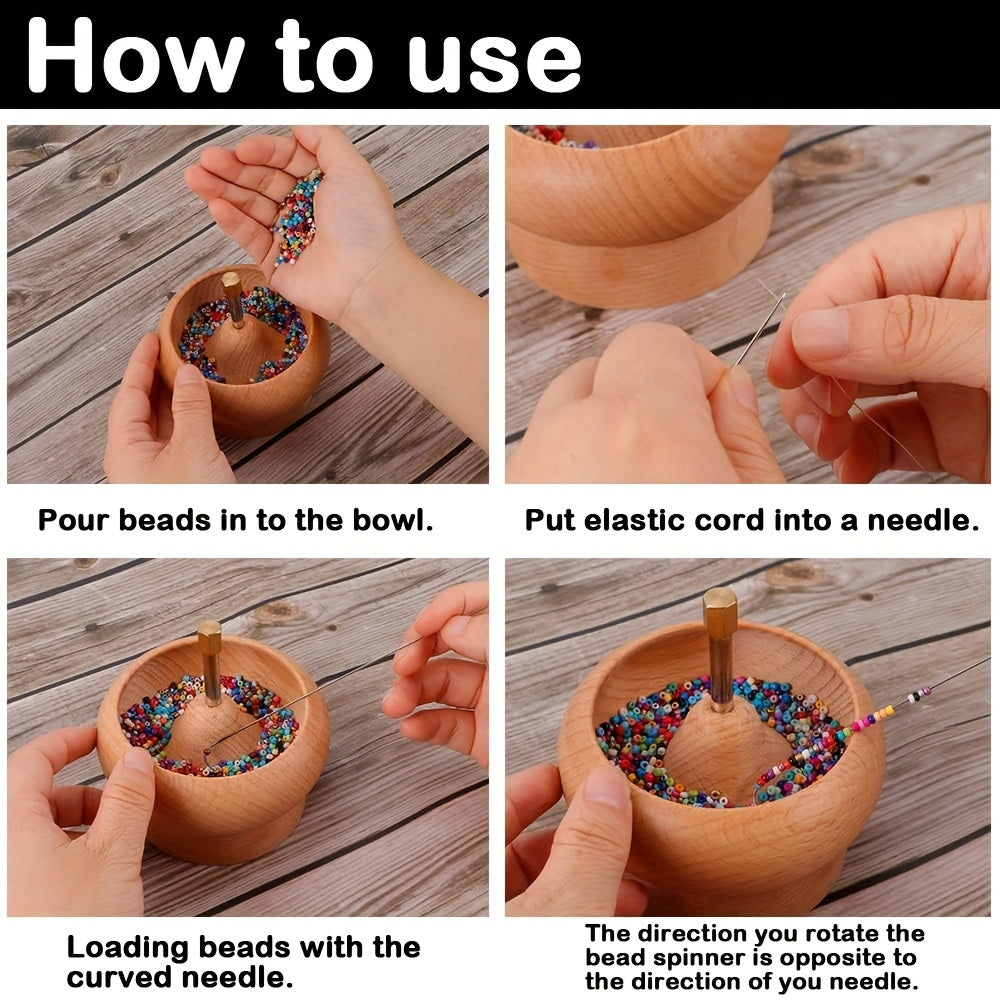 How to use

Pour beads in to the bowl.

Put elastic cord into a needle.

Loading beads with the curved needle.

The direction you rotate the bead spinner is opposite to the direction of you needle.