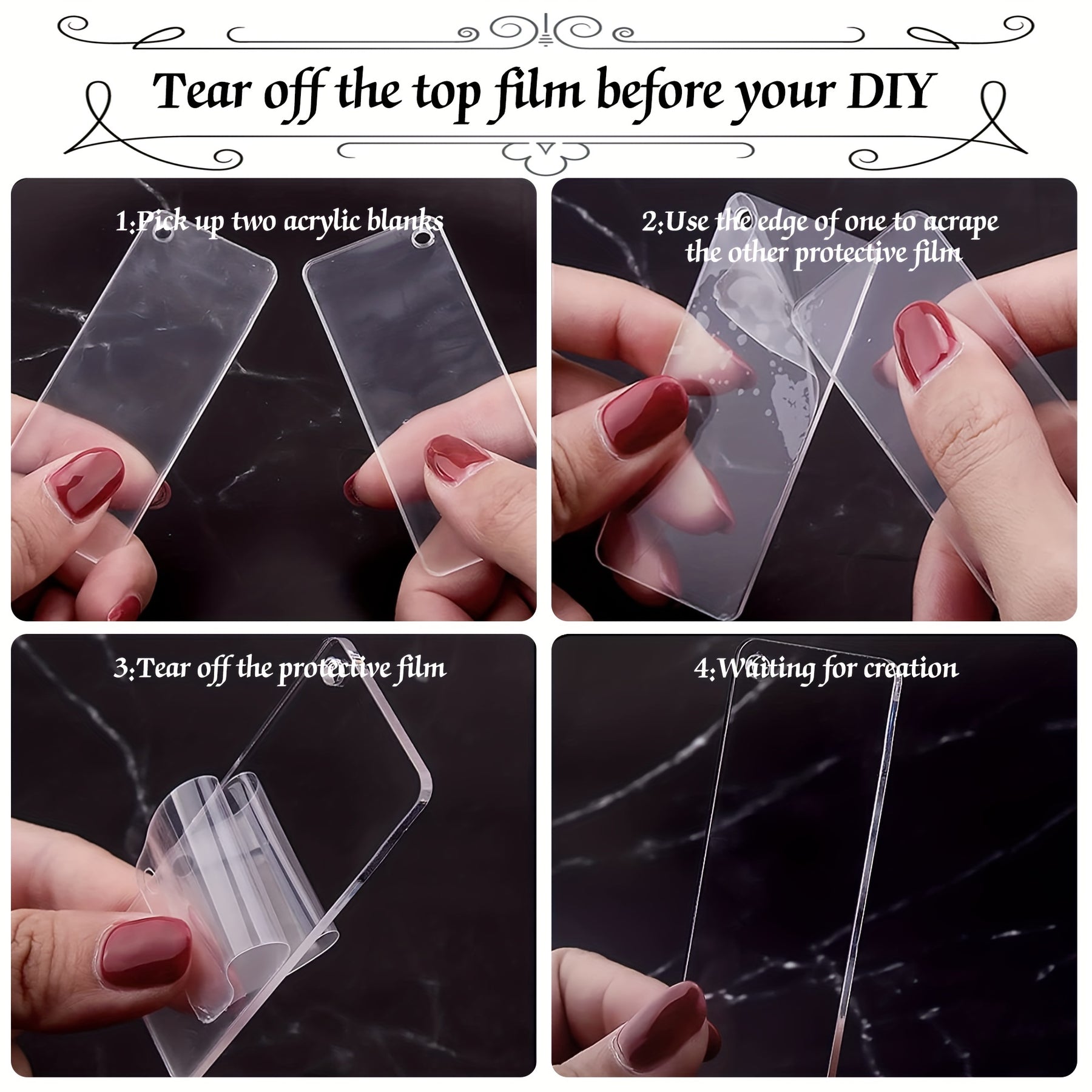 Tear off the top film before your DIY

1:Pick up two acrylic blanks

2:Use the edge of one to acrape the other protective film

3:Tear off the protective film

4:Waiting for creation