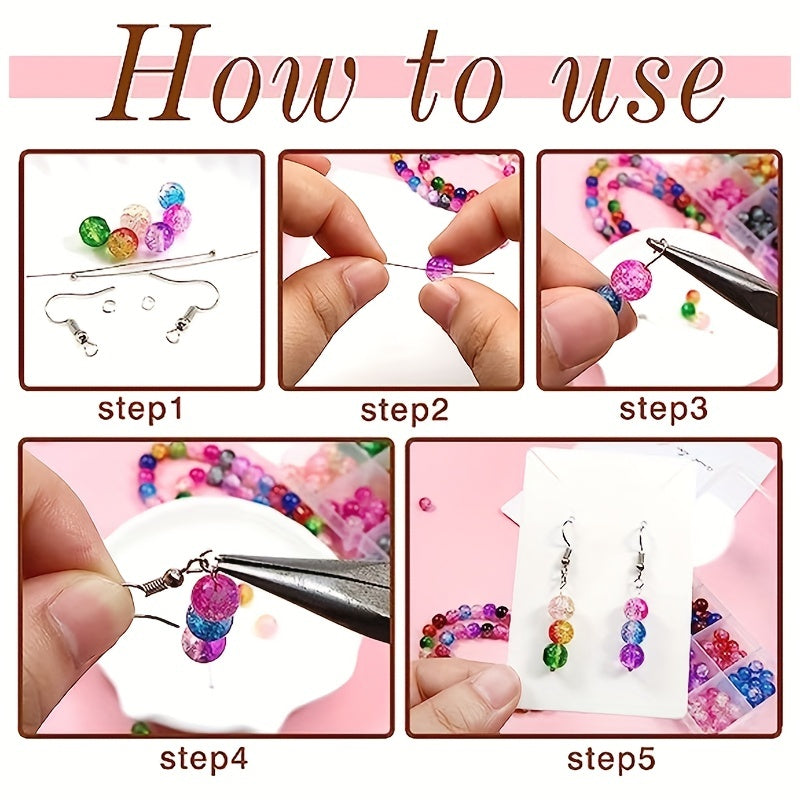 How to use

step1

step2

step3

step4

step5