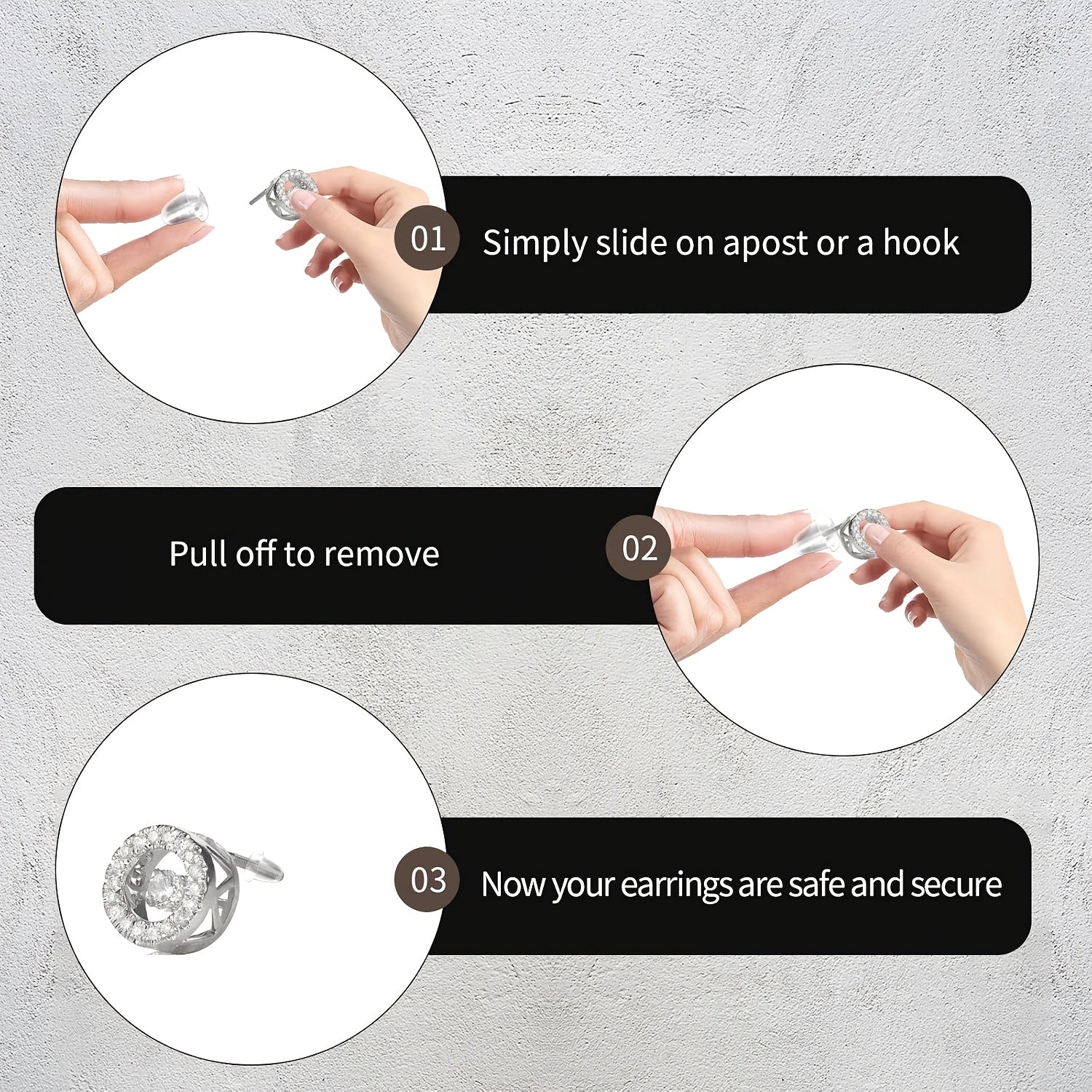 01 Simply slide on apost or a hook

Pull off to remove 02

03 Now your earrings are safe and secure