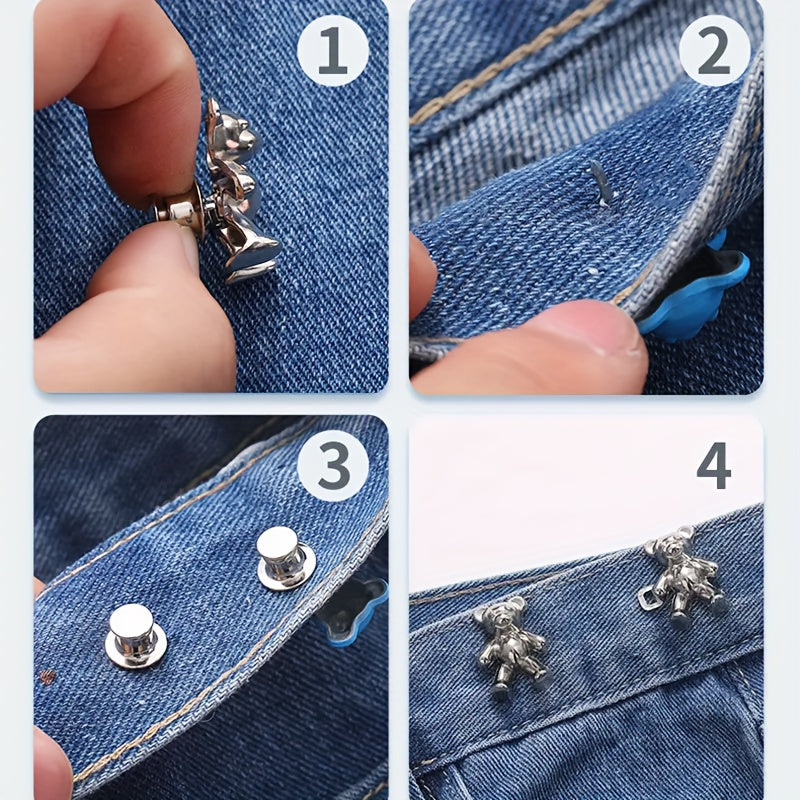 1

2

3

4