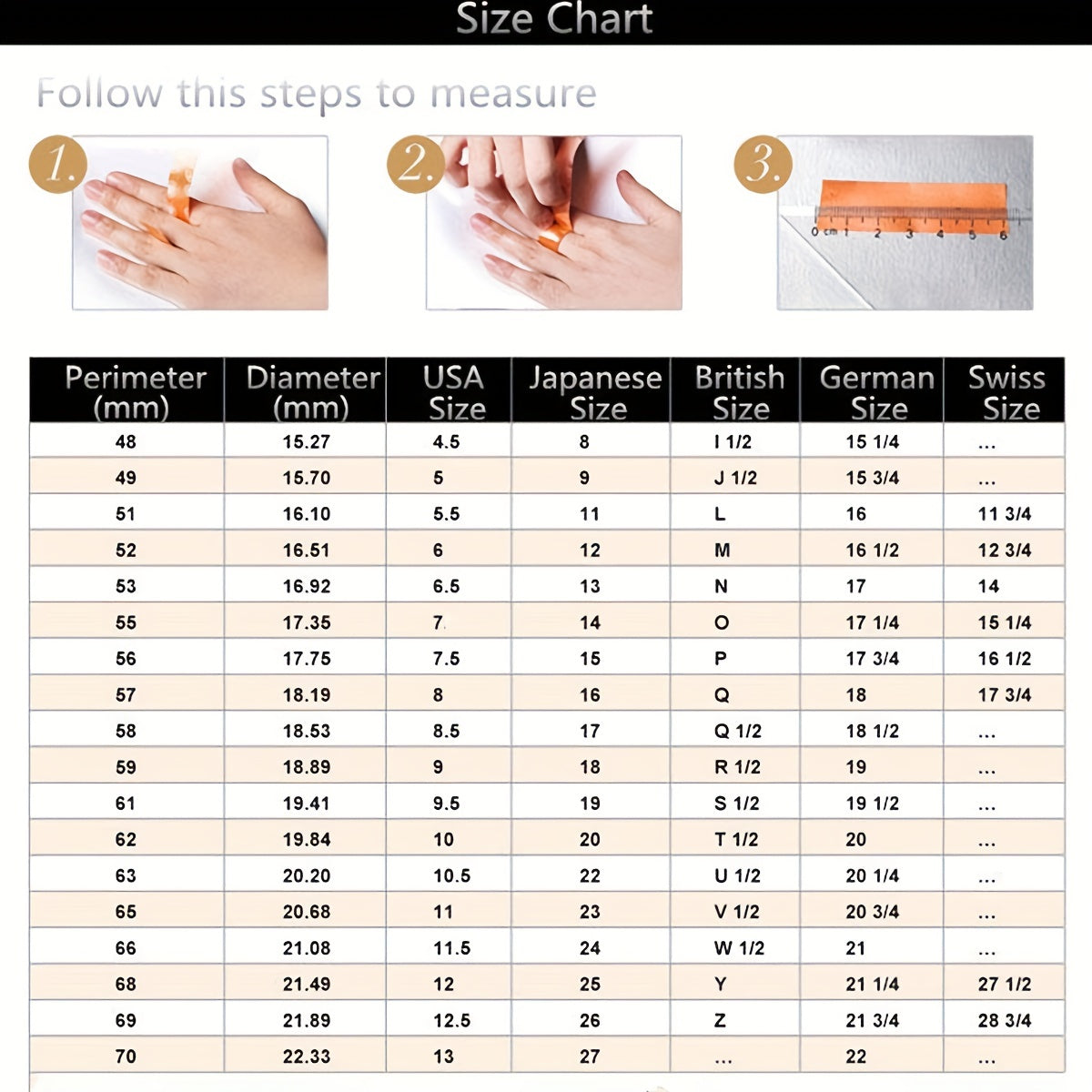 Size Chart

Follow this steps to measure

1.

2.

3.

0 cm 1 2 3 4 5 6

| Perimeter (mm) | Diameter (mm) | USA Size | Japanese Size | British Size | German Size | Swiss Size |
|---|---|---|---|---|---|---|
| 48 | 15.27 | 4.5 | 8 | I 1/2 | 15 1/4 | ... |
| 49 | 15.70 | 5 | 9 | J 1/2 | 15 3/4 | ... |
| 51 | 16.10 | 5.5 | 11 | L | 16 | 11 3/4 |
| 52 | 16.51 | 6 | 12 | M | 16 1/2 | 12 3/4 |
| 53 | 16.92 | 6.5 | 13 | N | 17 | 14 |
| 55 | 17.35 | 7 | 14 | O | 17 1/4 | 15 1/4 |
| 56 | 17.75 | 7.5 | 15 | P | 17 3/4 | 16 1/2 |
| 57 | 18.19 | 8 | 16 | Q | 18 | 17 3/4 |
| 58 | 18.53 | 8.5 | 17 | Q 1/2 | 18 1/2 | ... |
| 59 | 18.89 | 9 | 18 | R 1/2 | 19 | ... |
| 61 | 19.41 | 9.5 | 19 | S 1/2 | 19 1/2 | ... |
| 62 | 19.84 | 10 | 20 | T 1/2 | 20 | ... |
| 63 | 20.20 | 10.5 | 22 | U 1/2 | 20 1/4 | ... |
| 65 | 20.68 | 11 | 23 | V 1/2 | 20 3/4 | ... |
| 66 | 21.08 | 11.5 | 24 | W 1/2 | 21 | ... |
| 68 | 21.49 | 12 | 25 | Y | 21 1/4 | 27 1/2 |
| 69 | 21.89 | 12.5 | 26 | Z | 21 3/4 | 28 3/4 |
| 70 | 22.33 | 13 | 27 | ... | 22 | ... |