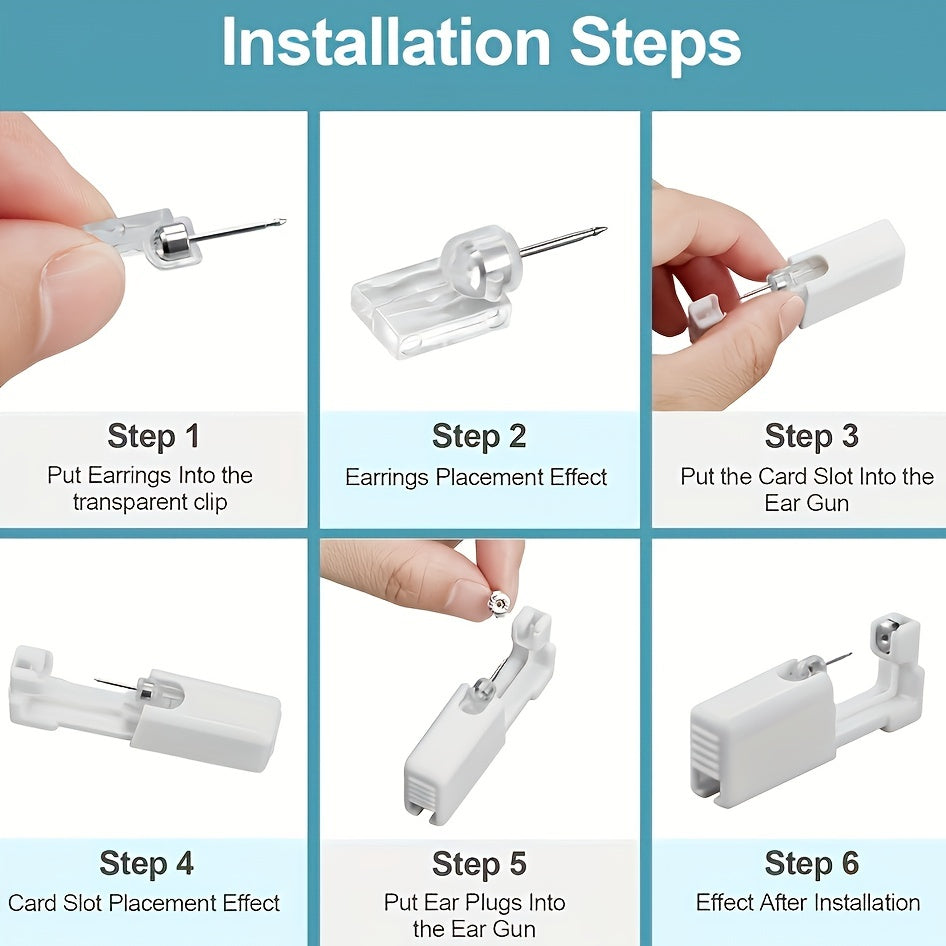 Installation Steps

Step 1
Put Earrings Into the transparent clip

Step 2
Earrings Placement Effect

Step 3
Put the Card Slot Into the Ear Gun

Step 4
Card Slot Placement Effect

Step 5
Put Ear Plugs Into the Ear Gun

Step 6
Effect After Installation