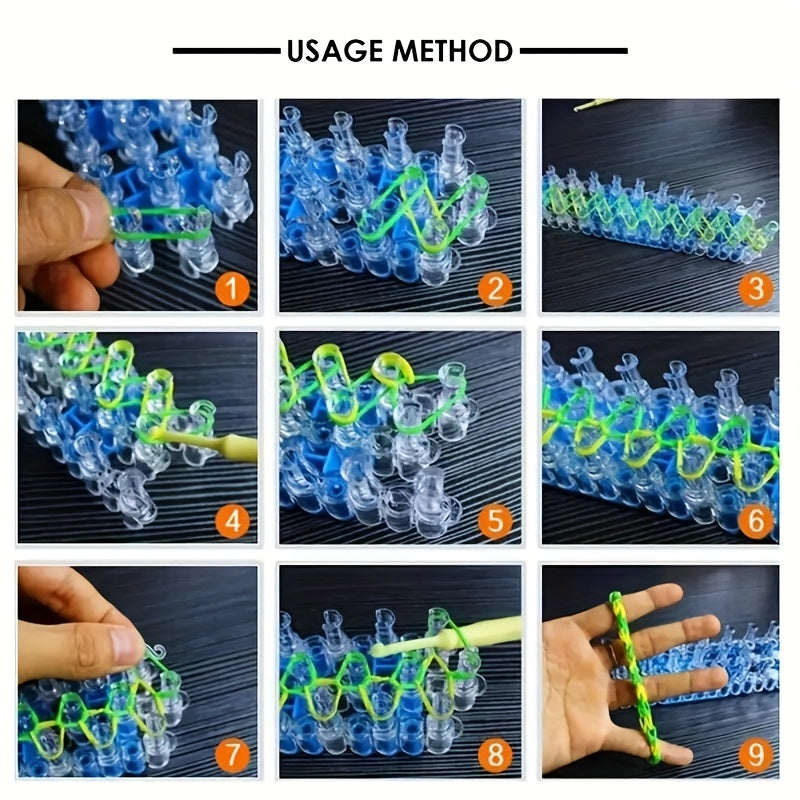 USAGE METHOD

1

2

3

4

5

6

7

8

9