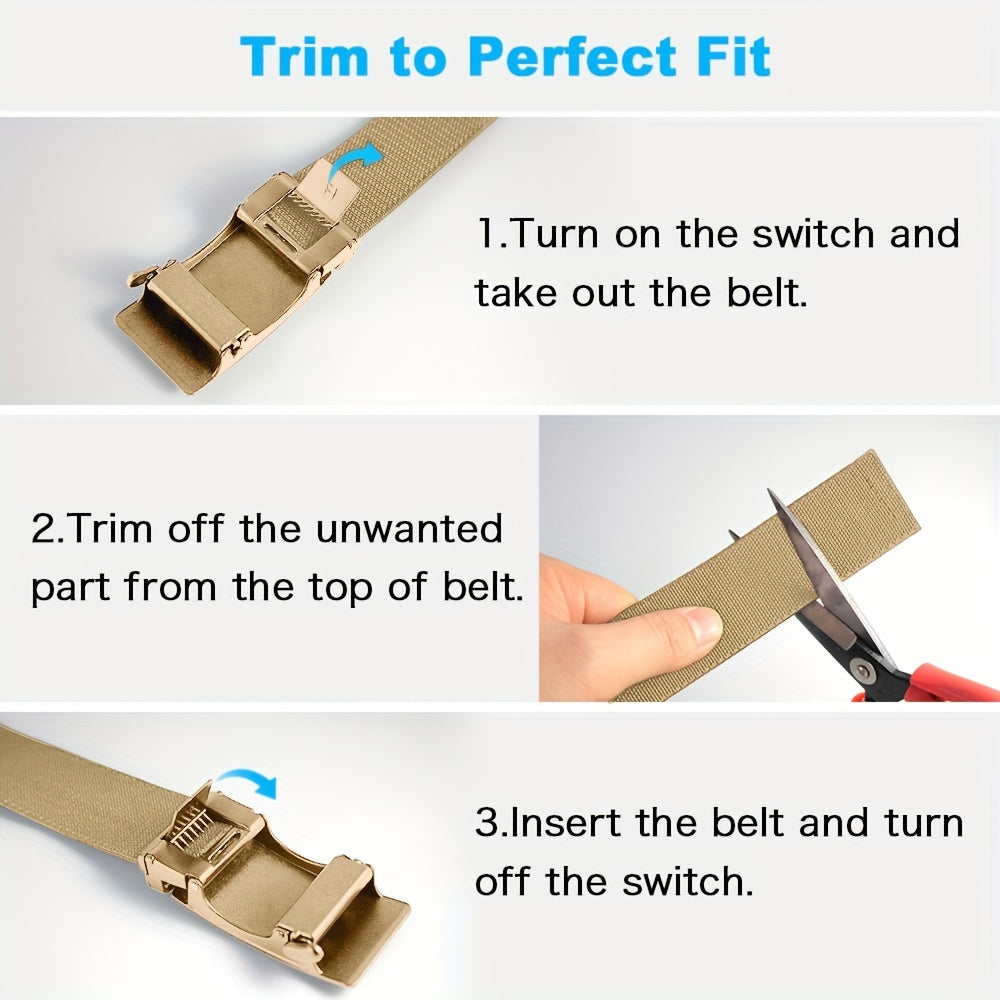 Trim to Perfect Fit

1.Turn on the switch and take out the belt.

2.Trim off the unwanted part from the top of belt.

3.Insert the belt and turn off the switch.