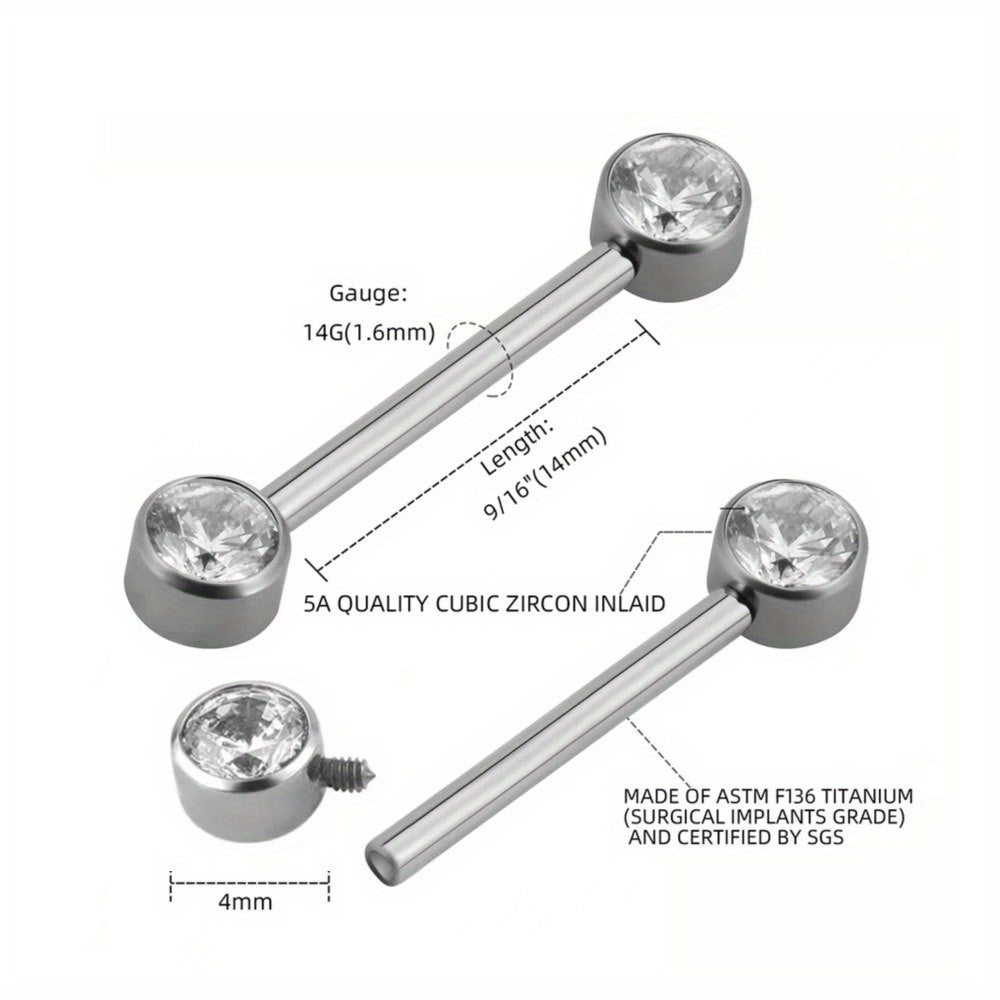 Gauge:
14G(1.6mm)

Length:
9/16"(14mm)

5A QUALITY CUBIC ZIRCON INLAID

MADE OF ASTM F136 TITANIUM (SURGICAL IMPLANTS GRADE) AND CERTIFIED BY SGS

4mm