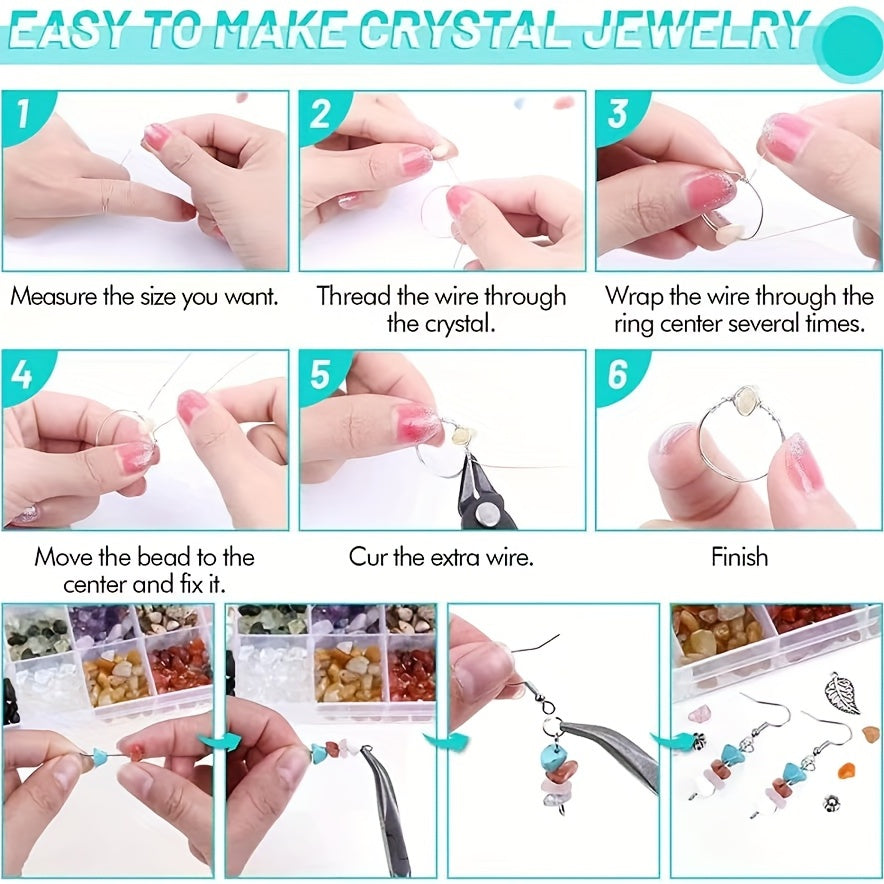 EASY TO MAKE CRYSTAL JEWELRY

1

Measure the size you want.

2

Thread the wire through the crystal.

3

Wrap the wire through the ring center several times.

4

Move the bead to the center and fix it.

5

Cur the extra wire.

6

Finish