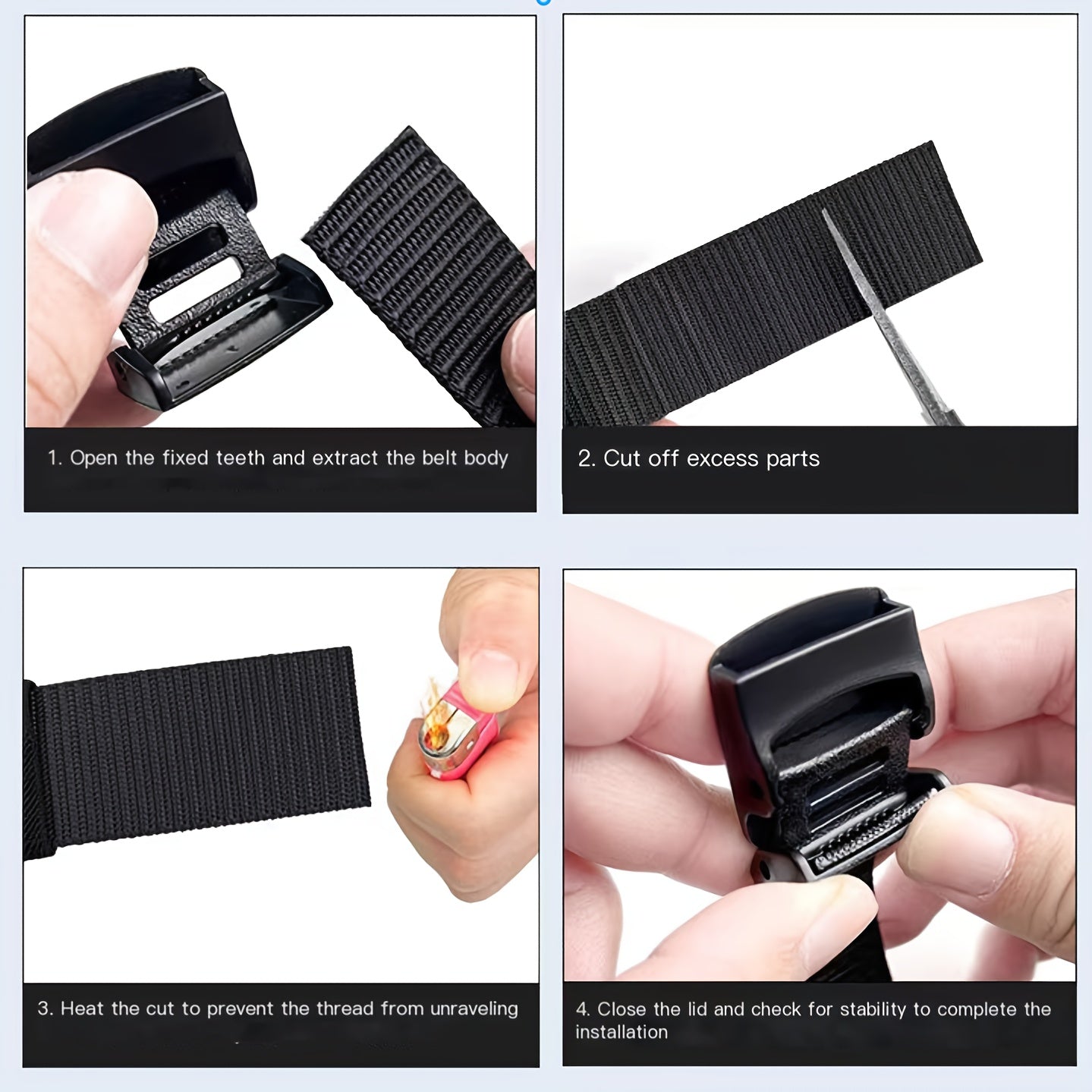 1. Open the fixed teeth and extract the belt body

2. Cut off excess parts

3. Heat the cut to prevent the thread from unraveling

4. Close the lid and check for stability to complete the installation