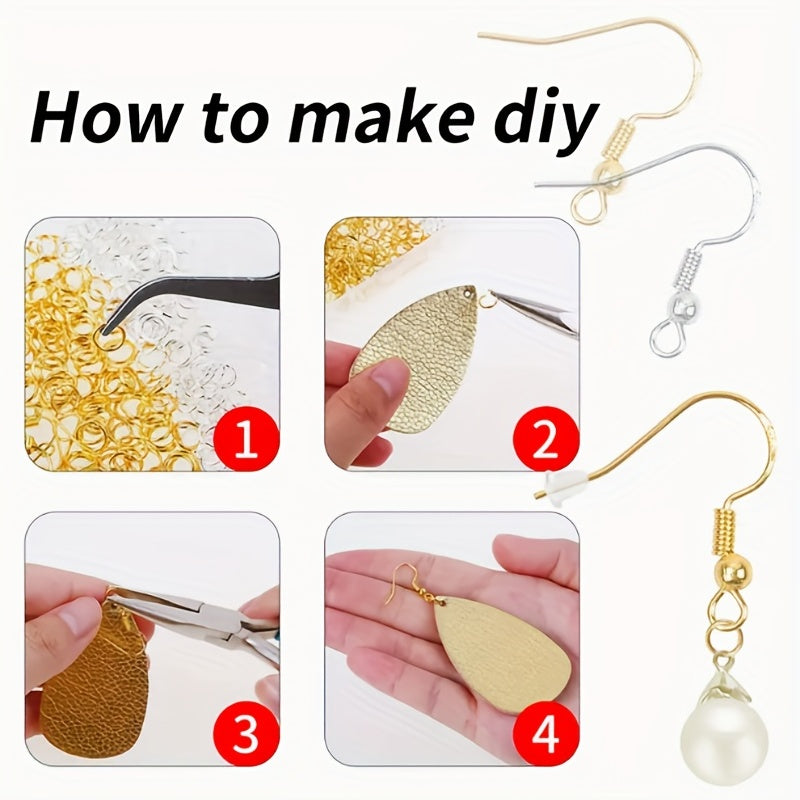 How to make diy

1

2

3

4