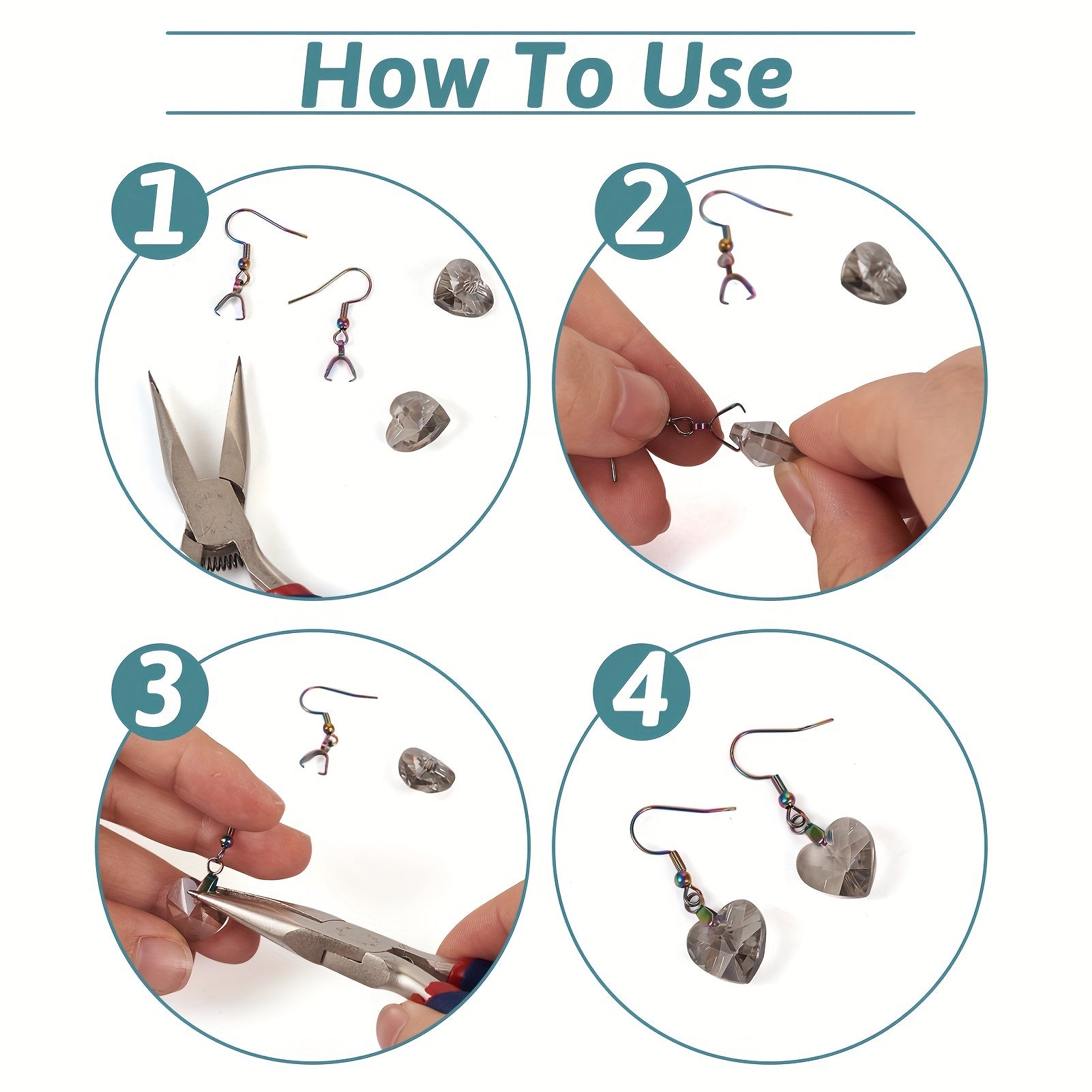 How To Use

1

2

3

4