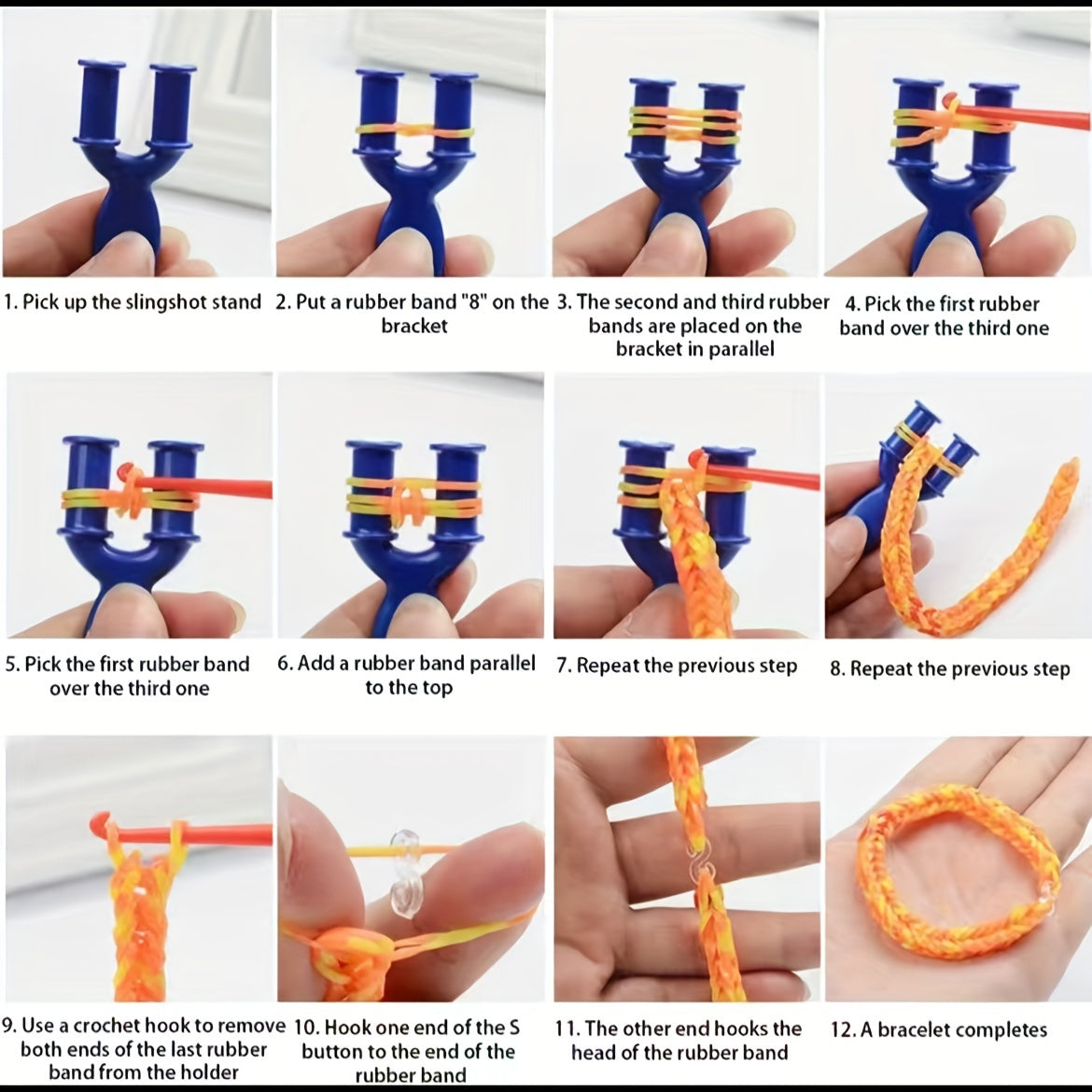 1. Pick up the slingshot stand

2. Put a rubber band "8" on the bracket

3. The second and third rubber bands are placed on the bracket in parallel

4. Pick the first rubber band over the third one

5. Pick the first rubber band over the third one

6. Add a rubber band parallel to the top

7. Repeat the previous step

8. Repeat the previous step

9. Use a crochet hook to remove both ends of the last rubber band from the holder

10. Hook one end of the S button to the end of the rubber band

11. The other end hooks the head of the rubber band

12. A bracelet completes