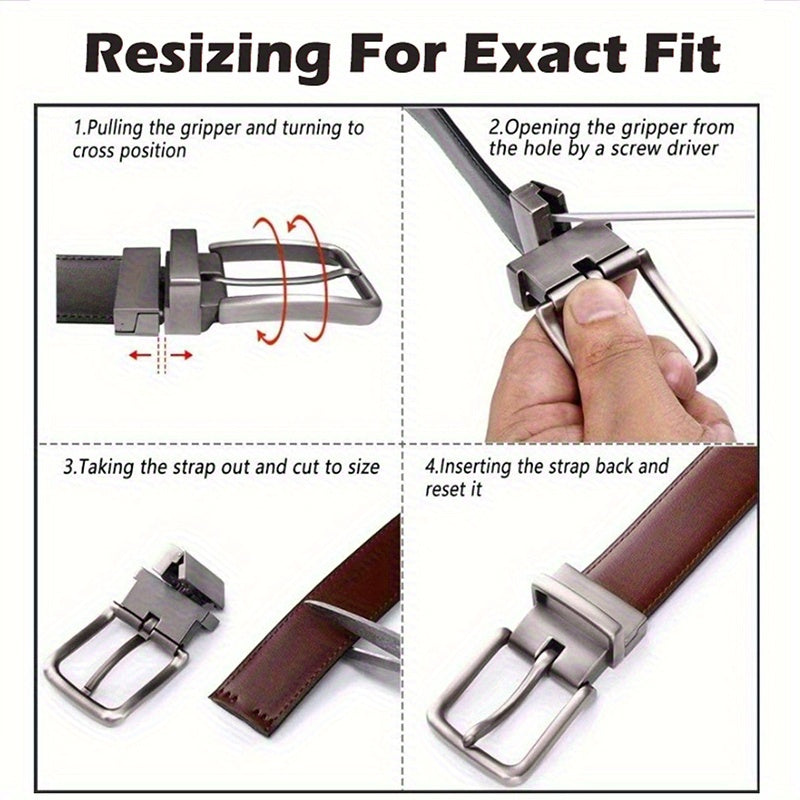 Resizing For Exact Fit

1.Pulling the gripper and turning to cross position

2.Opening the gripper from the hole by a screw driver

3.Taking the strap out and cut to size

4.Inserting the strap back and reset it