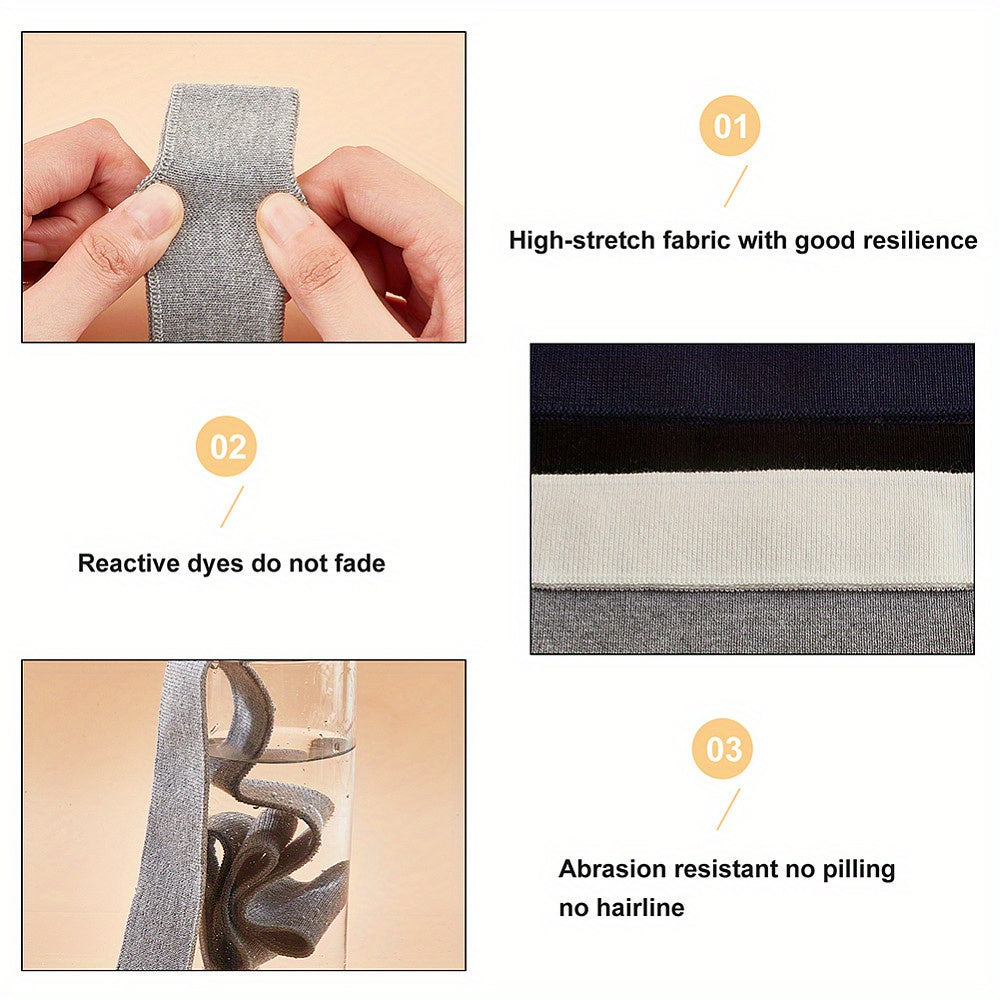 01

High-stretch fabric with good resilience

02

Reactive dyes do not fade

03

Abrasion resistant no pilling no hairline