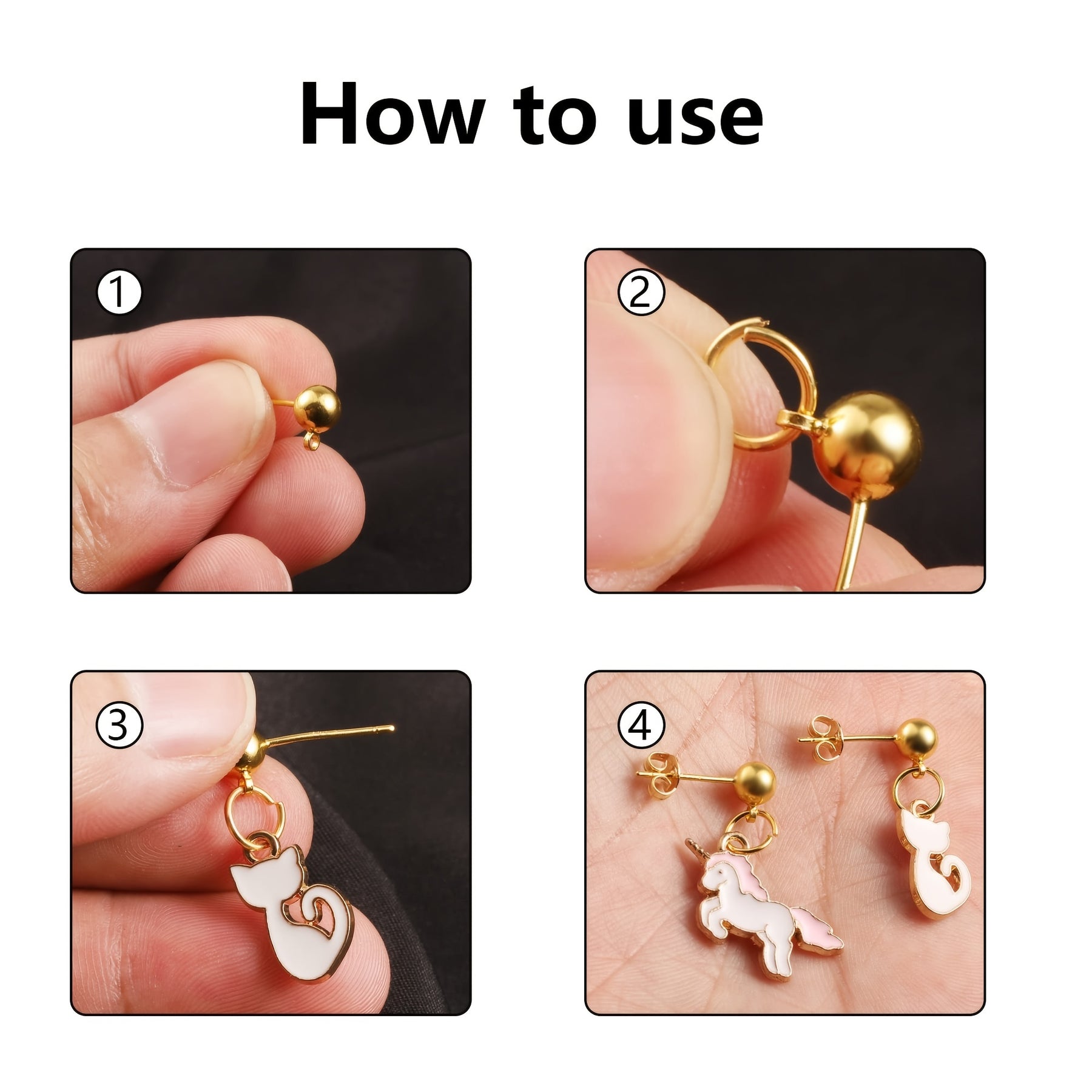 How to use

①

②

③

④