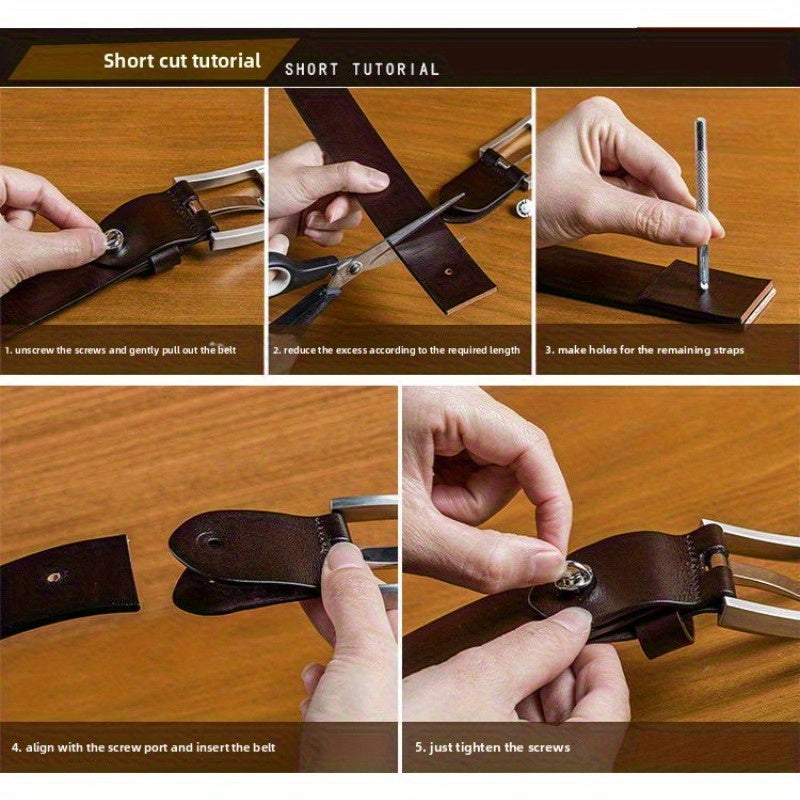 Short cut tutorial
SHORT TUTORIAL

1. unscrew the screws and gently pull out the belt

2. reduce the excess according to the required length

3. make holes for the remaining straps

4. align with the screw port and insert the belt

5. just tighten the screws