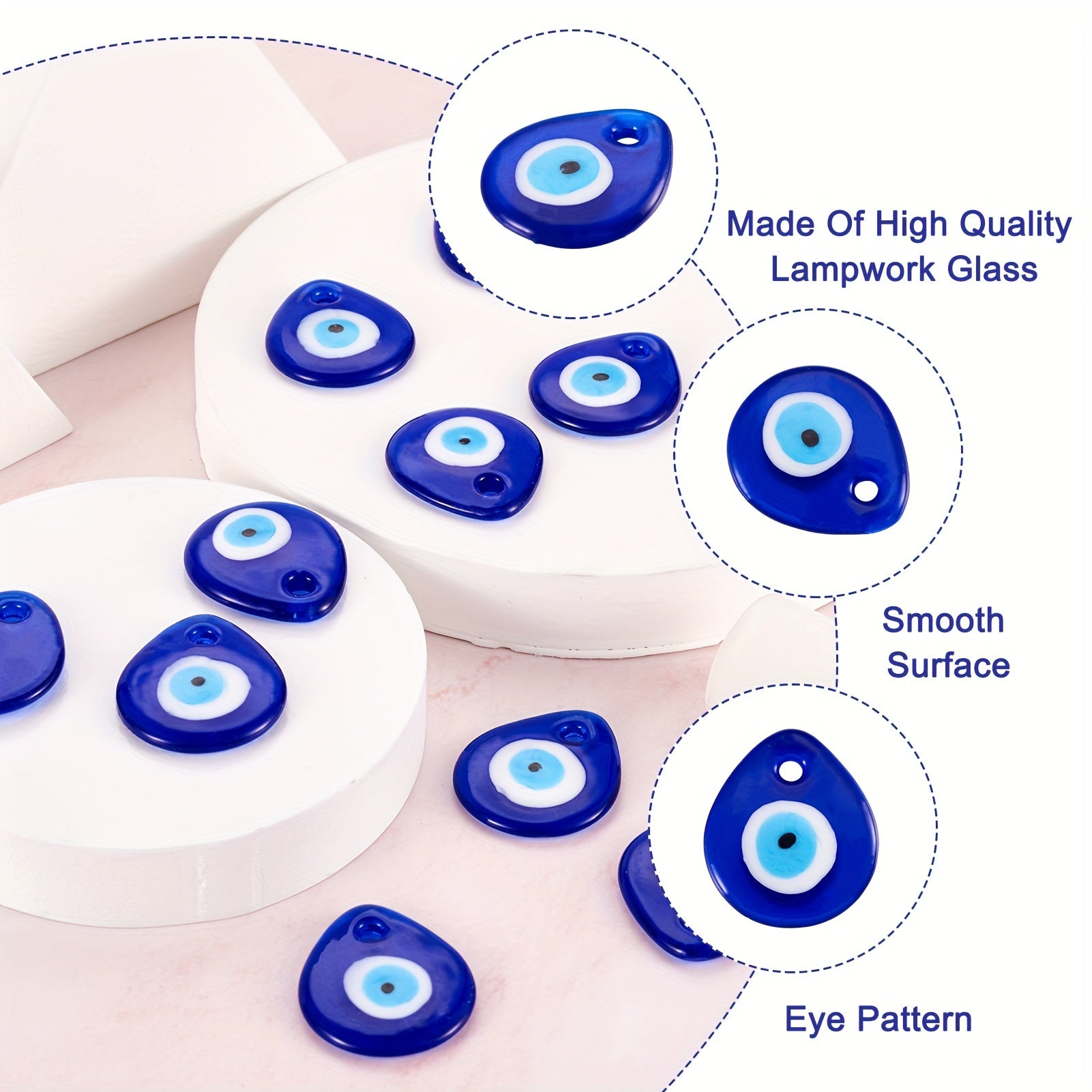 Made Of High Quality Lampwork Glass

Smooth Surface

Eye Pattern