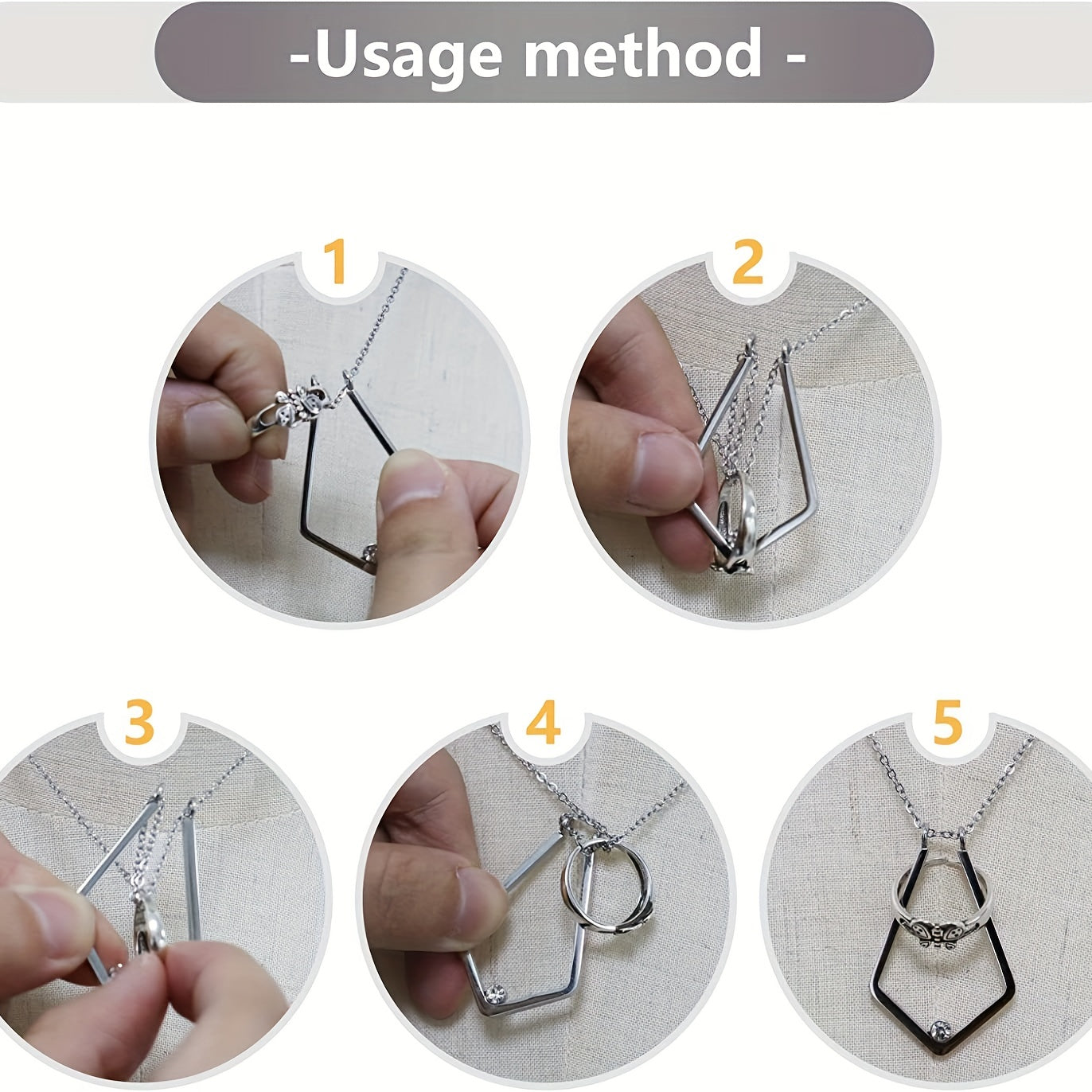 -Usage method -

1

2

3

4

5