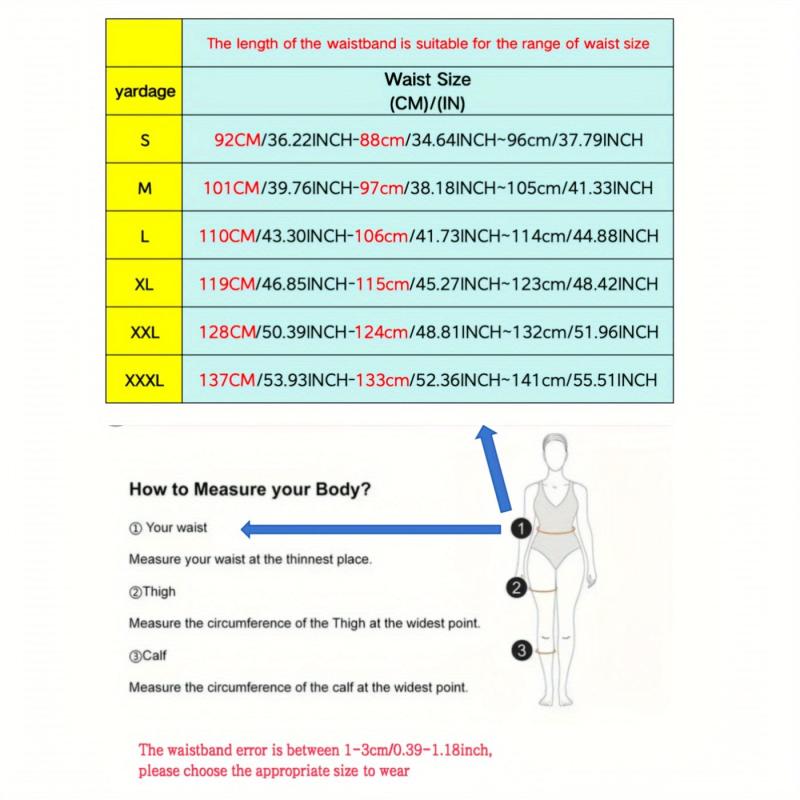 |  | The length of the waistband is suitable for the range of waist size |
|---|---|
| yardage | Waist Size (CM)/(IN) |
| S | 92CM/36.22INCH-88cm/34.64INCH~96cm/37.79INCH |
| M | 101CM/39.76INCH-97cm/38.18INCH~105cm/41.33INCH |
| L | 110CM/43.30INCH-106cm/41.73INCH~114cm/44.88INCH |
| XL | 119CM/46.85INCH-115cm/45.27INCH~123cm/48.42INCH |
| XXL | 128CM/50.39INCH-124cm/48.81INCH~132cm/51.96INCH |
| XXXL | 137CM/53.93INCH-133cm/52.36INCH~141cm/55.51INCH |

How to Measure your Body?

① Your waist

Measure your waist at the thinnest place.

②Thigh

Measure the circumference of the Thigh at the widest point.

③Calf

Measure the circumference of the calf at the widest point.

1

2

3

The waistband error is between 1-3cm/0.39-1.18inch, please choose the appropriate size to wear